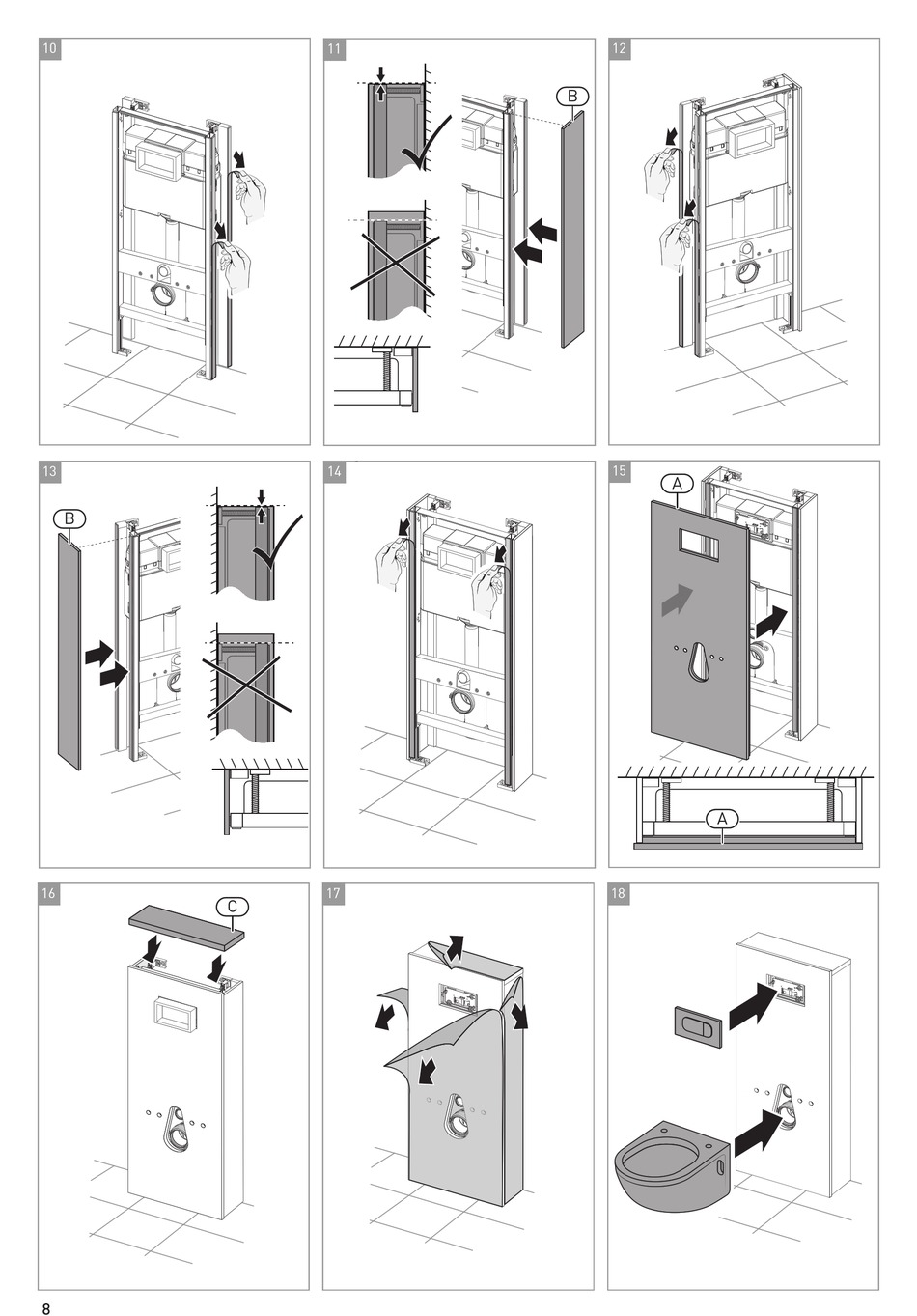 10

11

B

12

13

B

14

15

A

A

16

C

17

18

8