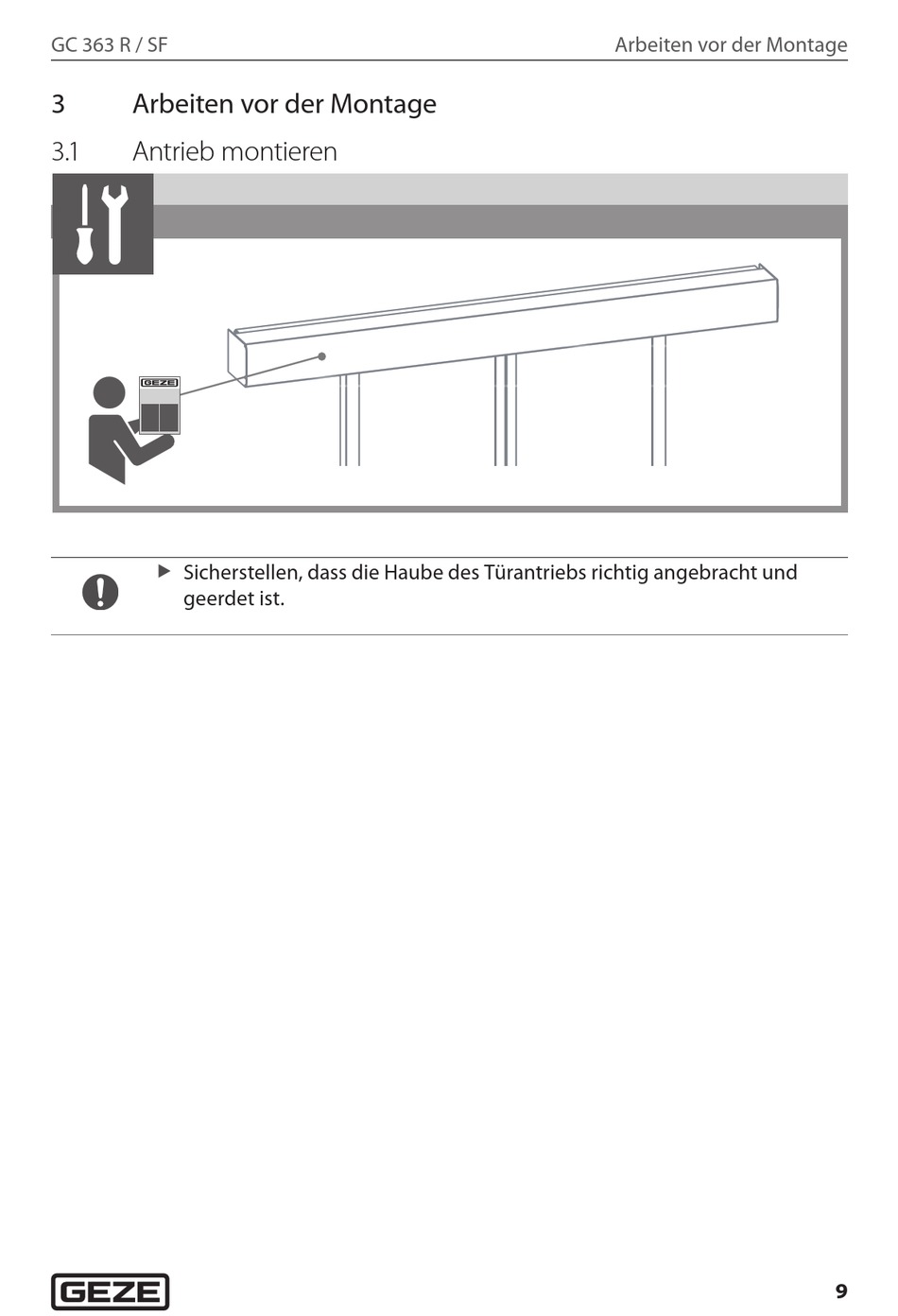 GC 363 R / SF

Arbeiten vor der Montage

3 Arbeiten vor der Montage

3.1 Antrieb montieren

GEZE

▶ Sicherstellen, dass die Haube des Türantriebs richtig angebracht und geerdet ist.

GEZE

9