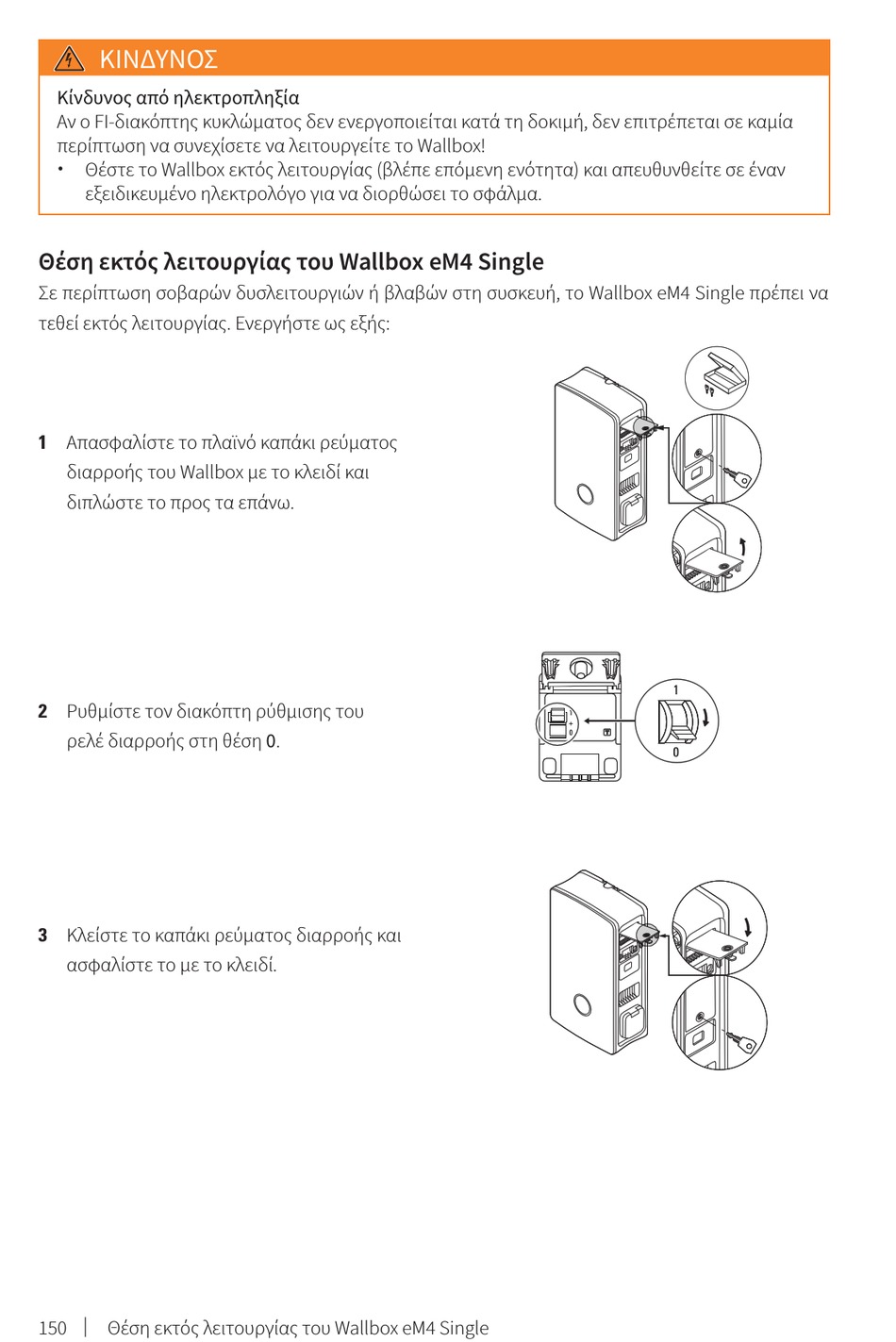 ΚΙΝΔΥΝΟΣ

Κίνδυνος από ηλεκτροπληξία
Αν ο FI-διακόπτης κυκλώματος δεν ενεργοποιείται κατά τη δοκιμή, δεν επιτρέπεται σε καμία περίπτωση να συνεχίσετε να λειτουργείτε το Wallbox!
• Θέστε το Wallbox εκτός λειτουργίας (βλέπε επόμενη ενότητα) και απευθυνθείτε σε έναν εξειδικευμένο ηλεκτρολόγο για να διορθώσει το σφάλμα.

Θέση εκτός λειτουργίας του Wallbox eM4 Single

Σε περίπτωση σοβαρών δυσλειτουργιών ή βλαβών στη συσκευή, το Wallbox eM4 Single πρέπει να τεθεί εκτός λειτουργίας. Ενεργήστε ως εξής:

1 Απασφαλίστε το πλαϊνό καπάκι ρεύματος διαρροής του Wallbox με το κλειδί και διπλώστε το προς τα επάνω.

2 Ρυθμίστε τον διακόπτη ρύθμισης του ρελέ διαρροής στη θέση 0.

1

0

3 Κλείστε το καπάκι ρεύματος διαρροής και ασφαλίστε το με το κλειδί.

150 | Θέση εκτός λειτουργίας του Wallbox eM4 Single