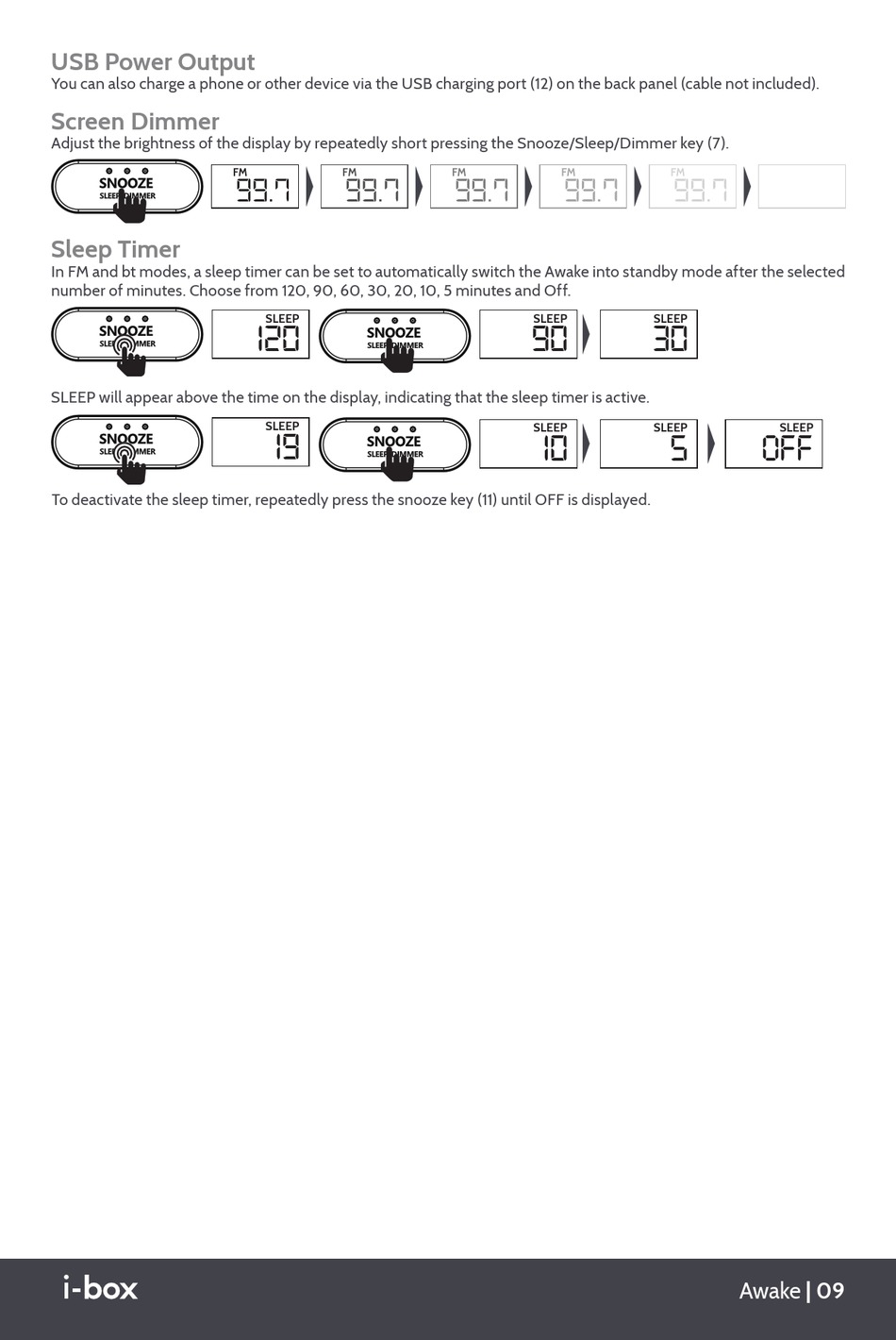 USB Power Output
You can also charge a phone or other device via the USB charging port (12) on the back panel (cable not included).

Screen Dimmer
Adjust the brightness of the display by repeatedly short pressing the Snooze/Sleep/Dimmer key (7).

SNOOZE
SLEEP/DIMMER

FM 99.7 FM 99.7 FM 99.7 FM 99.7 FM 99.7

Sleep Timer
In FM and bt modes, a sleep timer can be set to automatically switch the Awake into standby mode after the selected number of minutes. Choose from 120, 90, 60, 30, 20, 10, 5 minutes and Off.

SNOOZE
SLEEP/DIMMER

SLEEP 120

SNOOZE
SLEEP/DIMMER

SLEEP 90 SLEEP 30

SLEEP will appear above the time on the display, indicating that the sleep timer is active.

SNOOZE
SLEEP/DIMMER

SLEEP 19

SNOOZE
SLEEP/DIMMER

SLEEP 10 SLEEP 5 SLEEP OFF

To deactivate the sleep timer, repeatedly press the snooze key (11) until OFF is displayed.

i-box

Awake | 09