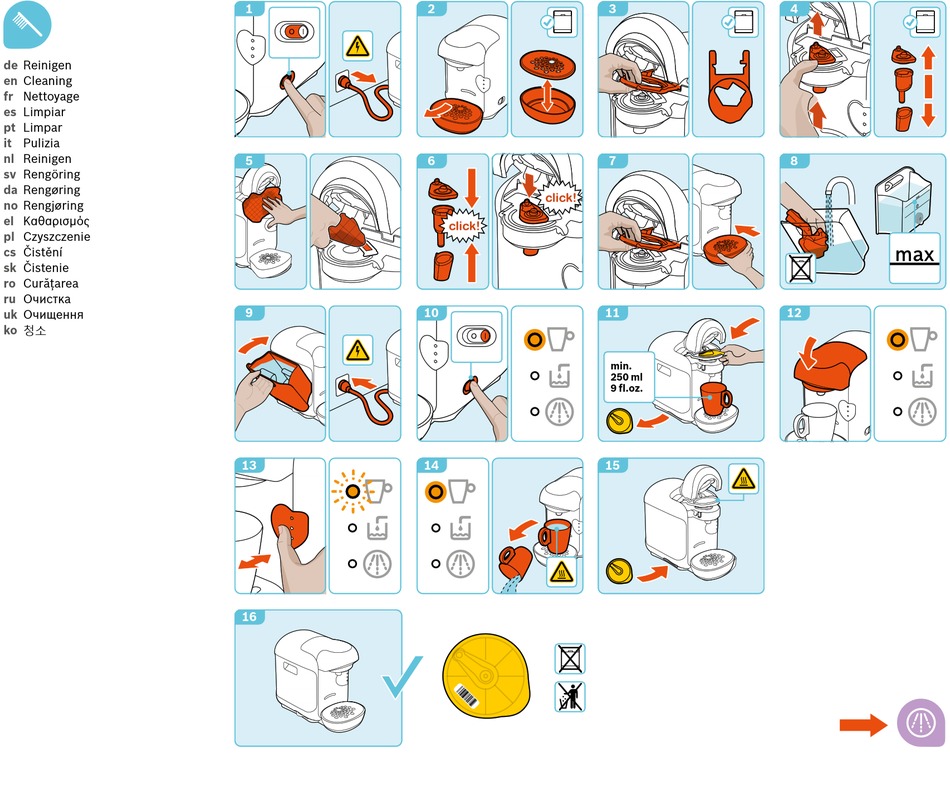 de Reinigen
en Cleaning
fr Nettoyage
es Limpiar
pt Limpar
it Pulizia
nl Reinigen
sv Rengöring
da Rengøring
no Rengjøring
el Καθαρισμός
pl Czyszczenie
cs Čistění
sk Čistenie
ro Curățarea
ru Очистка
uk Очищення
ko 청소

1
2
3
4
5
6
click!
click!
7
8
max
9
10
11
min.
250 ml
9 fl.oz.
12
13
14
15
16