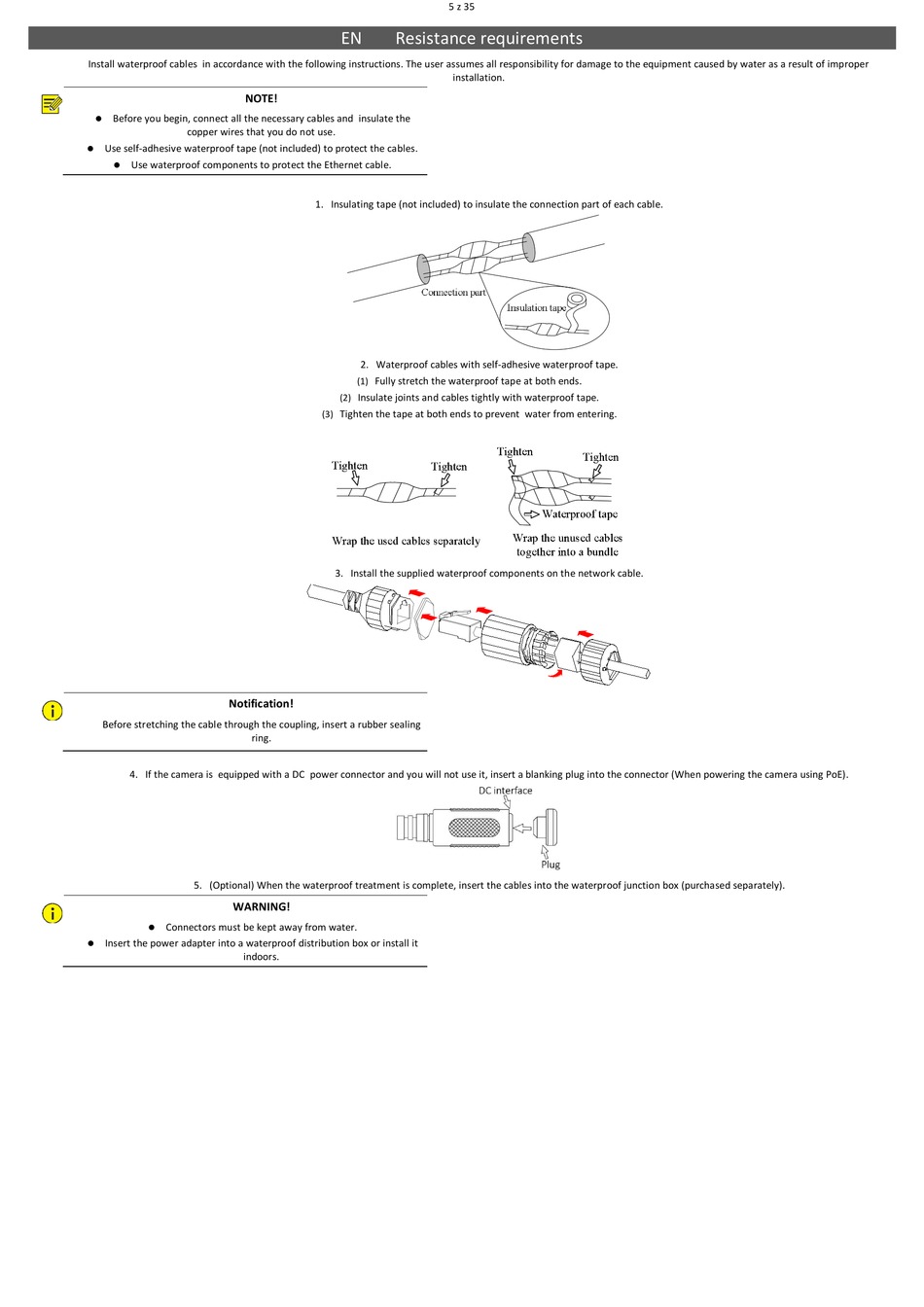 5 z 35

EN Resistance requirements

Install waterproof cables in accordance with the following instructions. The user assumes all responsibility for damage to the equipment caused by water as a result of improper installation.

NOTE!

● Before you begin, connect all the necessary cables and insulate the copper wires that you do not use.
● Use self-adhesive waterproof tape (not included) to protect the cables.
● Use waterproof components to protect the Ethernet cable.

1. Insulating tape (not included) to insulate the connection part of each cable.

Connection part
Insulation tape

2. Waterproof cables with self-adhesive waterproof tape.
(1) Fully stretch the waterproof tape at both ends.
(2) Insulate joints and cables tightly with waterproof tape.
(3) Tighten the tape at both ends to prevent water from entering.

Tighten
Tighten
Wrap the used cables separately

Tighten
Tighten
Waterproof tape
Wrap the unused cables together into a bundle

3. Install the supplied waterproof components on the network cable.

Notification!

Before stretching the cable through the coupling, insert a rubber sealing ring.

4. If the camera is equipped with a DC power connector and you will not use it, insert a blanking plug into the connector (When powering the camera using PoE).

DC interface
Plug

5. (Optional) When the waterproof treatment is complete, insert the cables into the waterproof junction box (purchased separately).

WARNING!

● Connectors must be kept away from water.
● Insert the power adapter into a waterproof distribution box or install it indoors.