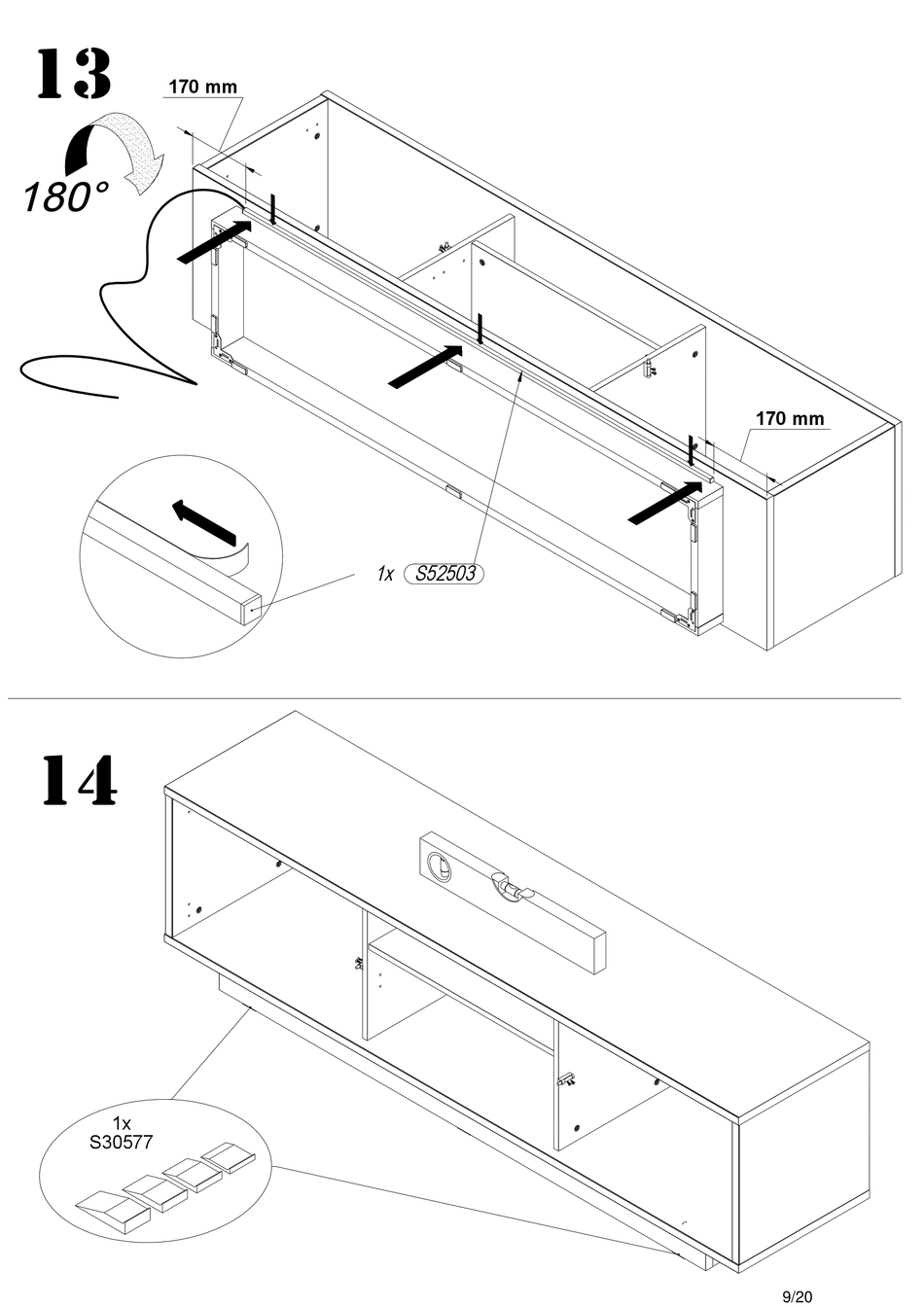 13

170 mm

180°

170 mm

1x S52503

14

1x
S30577

9/20