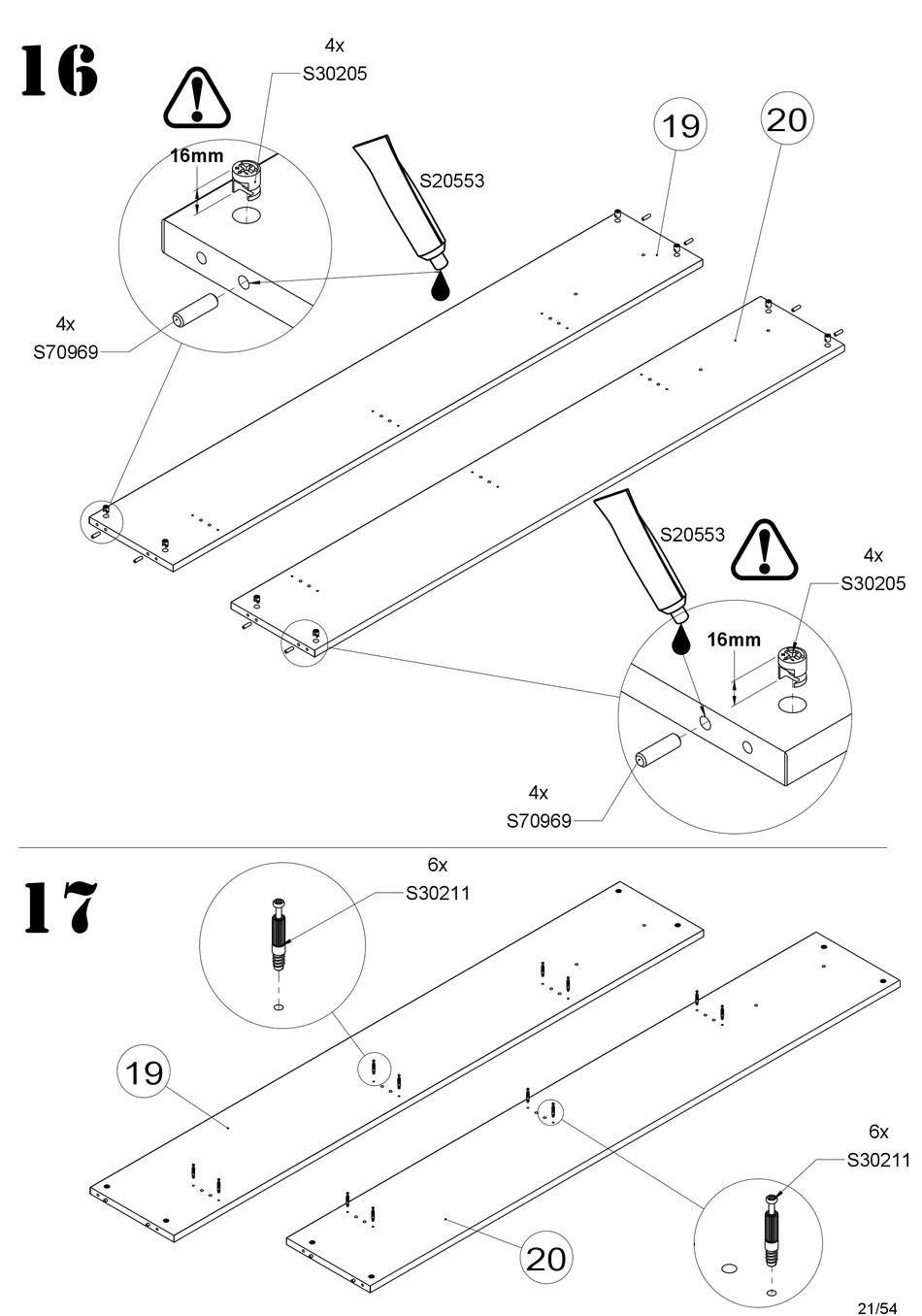 16

4x
S30205

16mm

S20553

19

20

4x
S70969

S20553

4x
S30205

16mm

4x
S70969

17

6x
S30211

19

6x
S30211

20

21/54