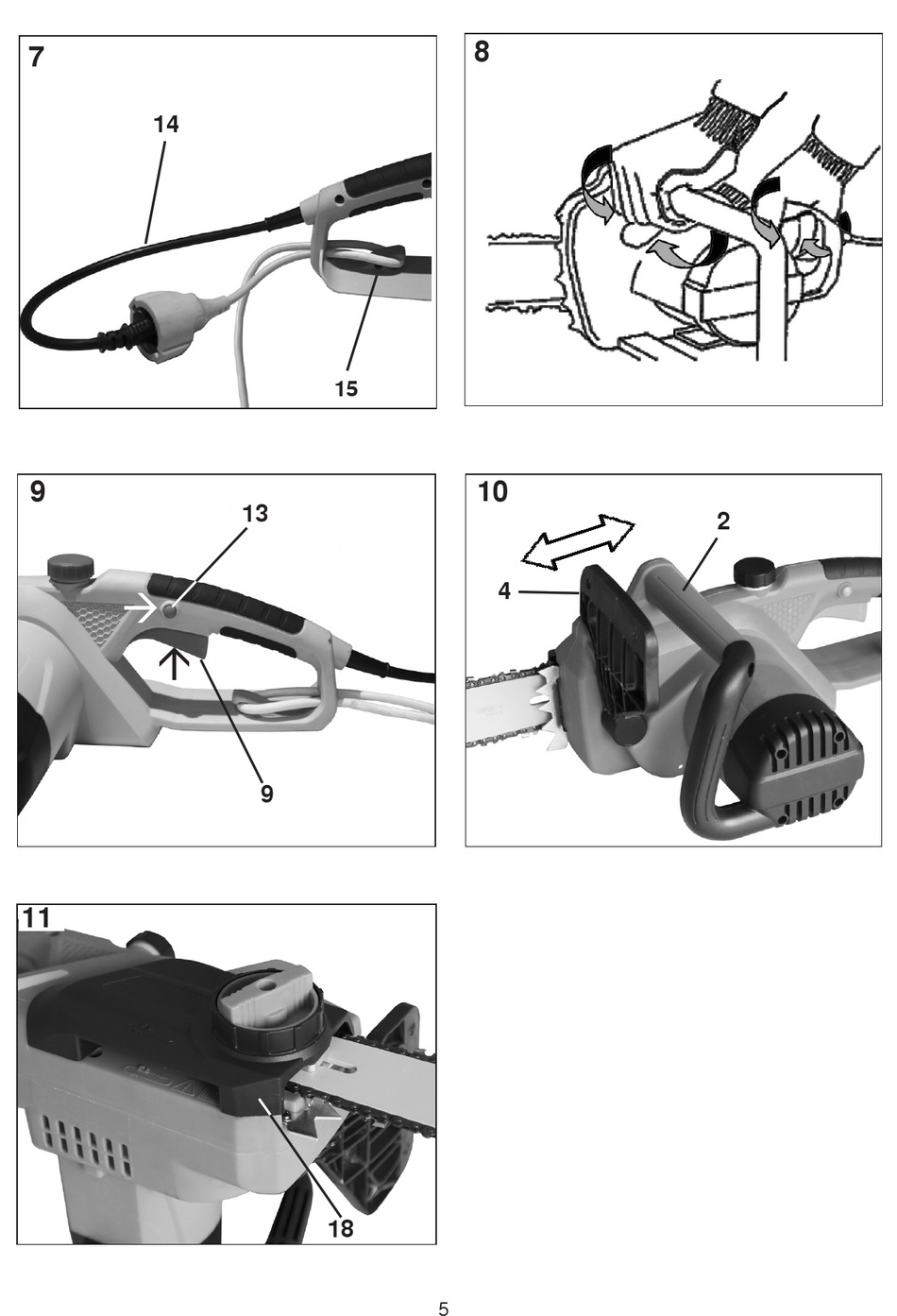 7
14
15

8

9
13
9

10
2
4

11
18

5