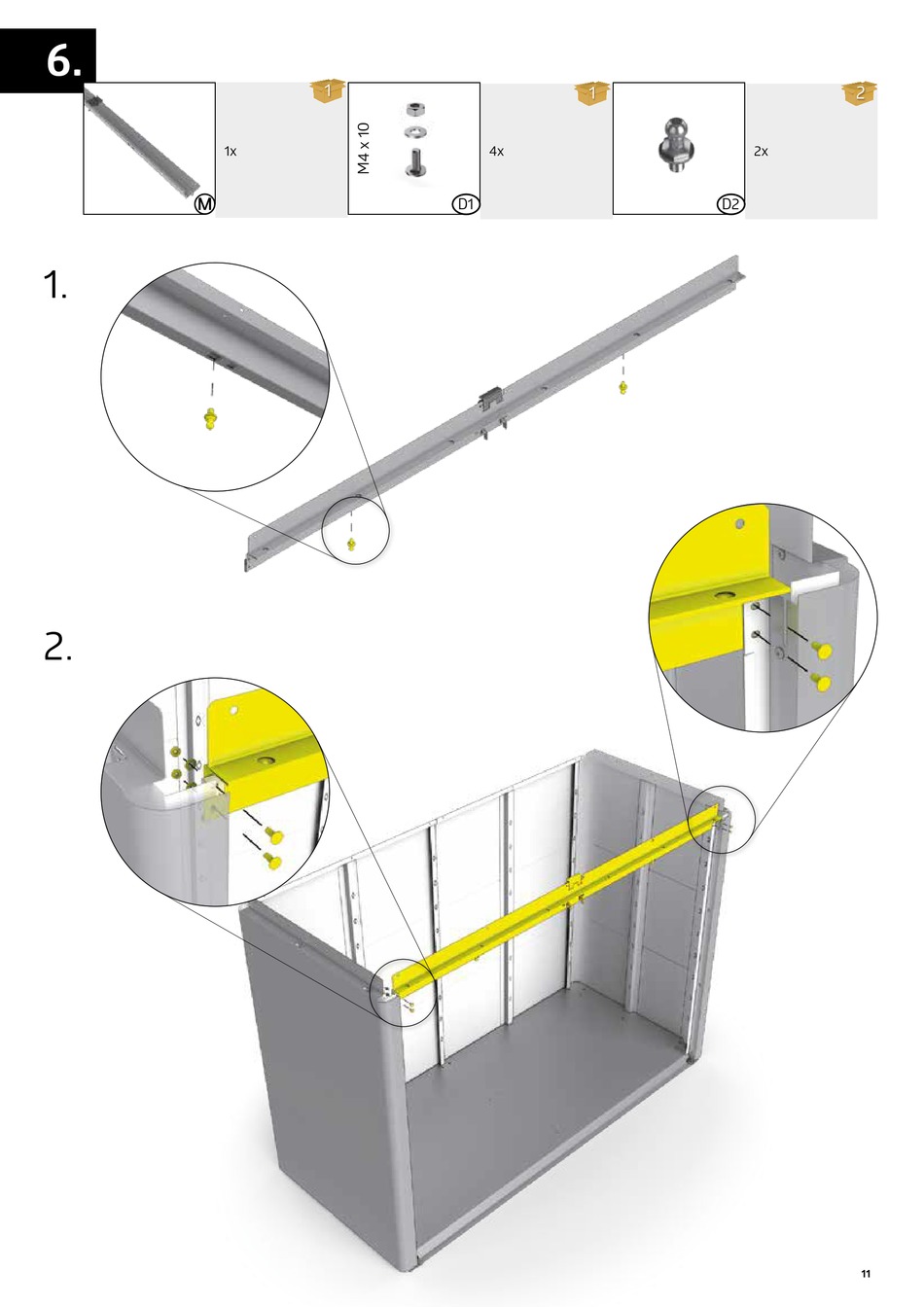 6.

1

M

1x

1

M4 x 10

D1

4x

2

D2

2x

1.

2.

11