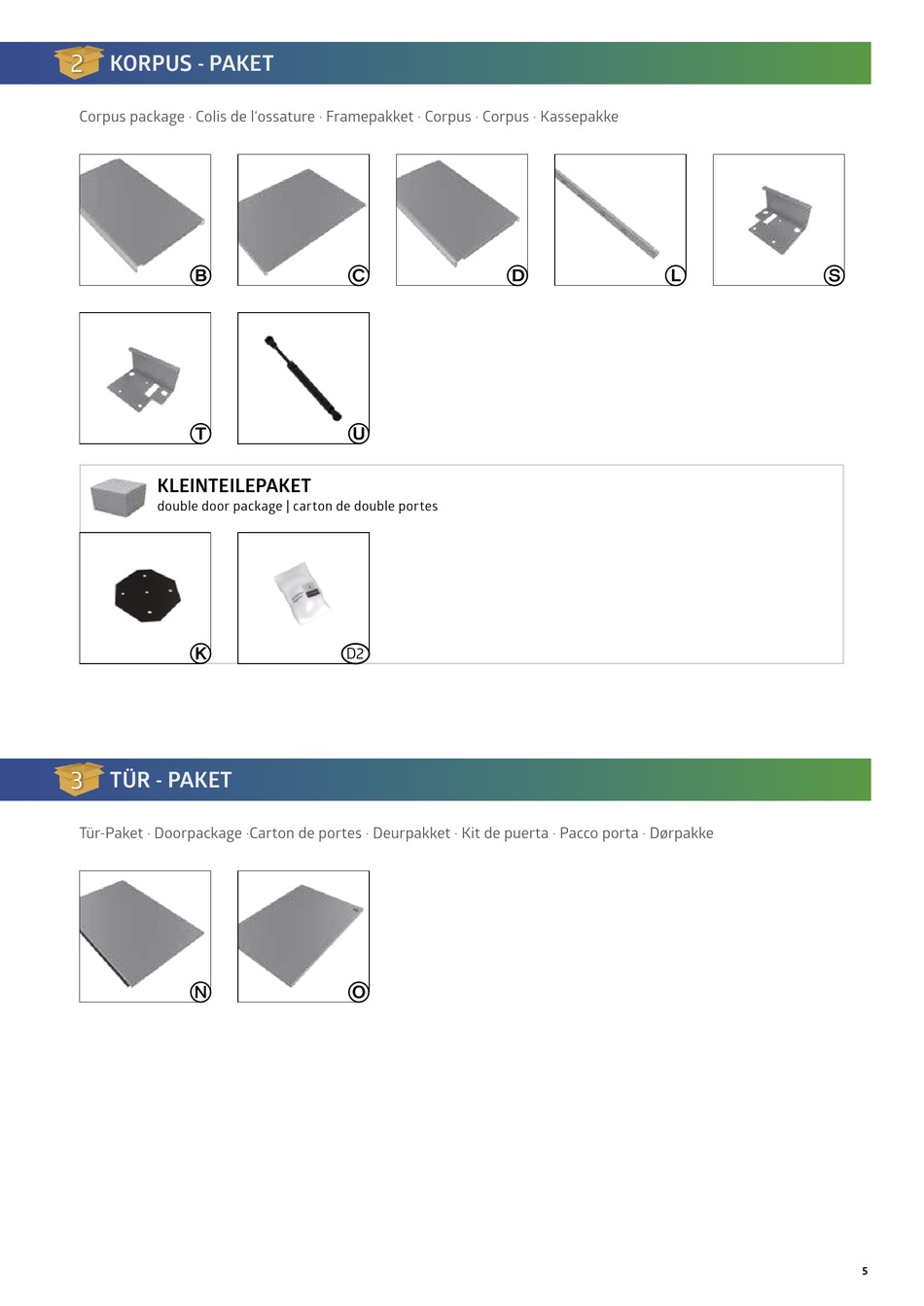 2 KORPUS - PAKET

Corpus package · Colis de l'ossature · Framepakket · Corpus · Corpus · Kassepakke

B

C

D

L

S

T

U

KLEINTEILEPAKET
double door package | carton de double portes

K

D2

3 TÜR - PAKET

Tür-Paket · Doorpackage ·Carton de portes · Deurpakket · Kit de puerta · Pacco porta · Dørpakke

N

O

5