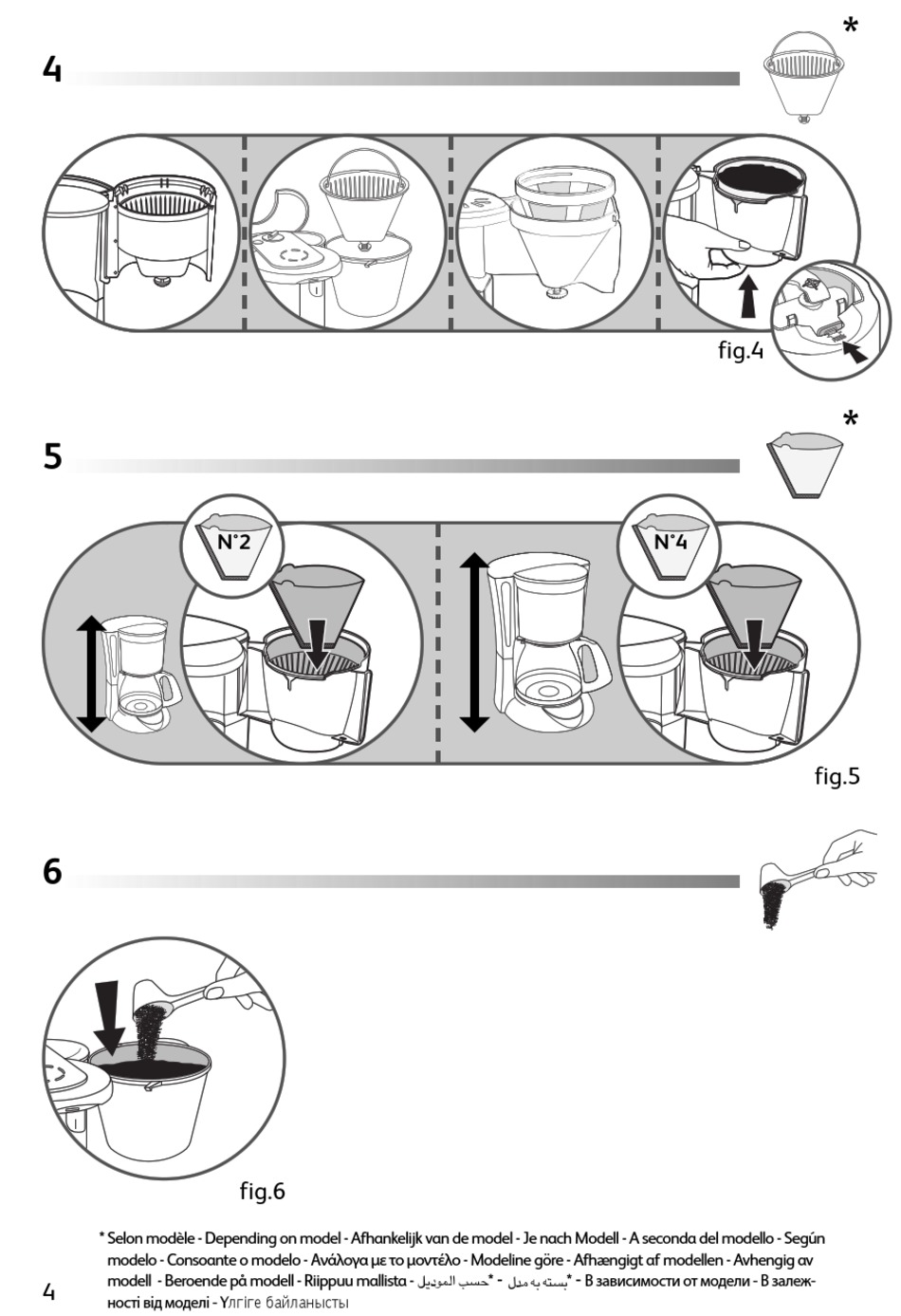 4

*

fig.4

5

*

N°2

N°4

fig.5

6

fig.6

* Selon modèle - Depending on model - Afhankelijk van de model - Je nach Modell - A seconda del modello - Según modelo - Consoante o modelo - Ανάλογα με το μοντέλο - Modeline göre - Afhængigt af modellen - Avhengig av modell - Beroende på modell - Riippuu mallista - حسب الموديل* - بسته به مدل* - В зависимости от модели - В залежності від моделі - Үлгіге байланысты

4