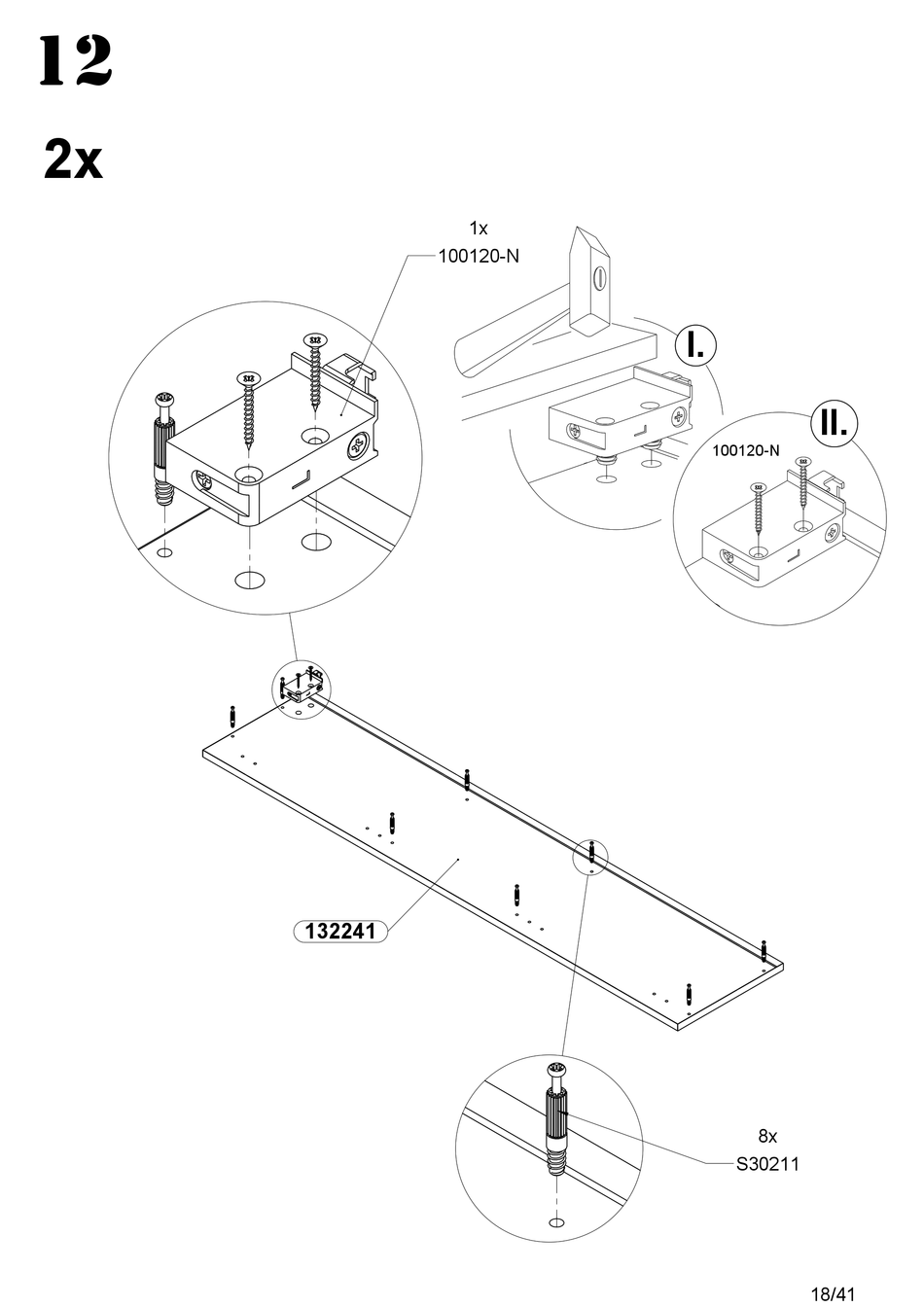 12

2x

1x
100120-N

I.

II.

100120-N

132241

8x
S30211

18/41