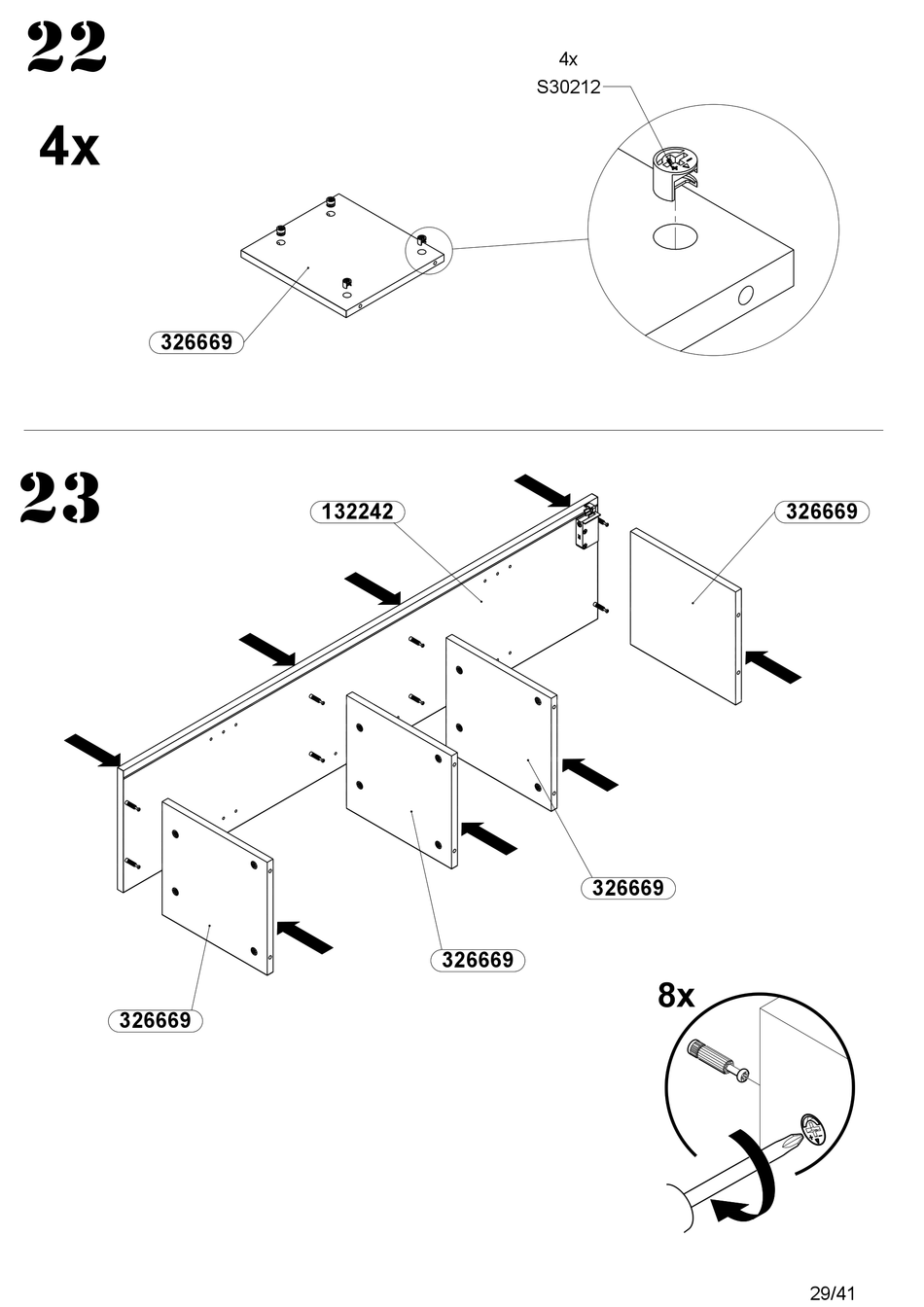 22

4x

4x
S30212

326669

23

132242

326669

326669

326669

326669

8x

29/41