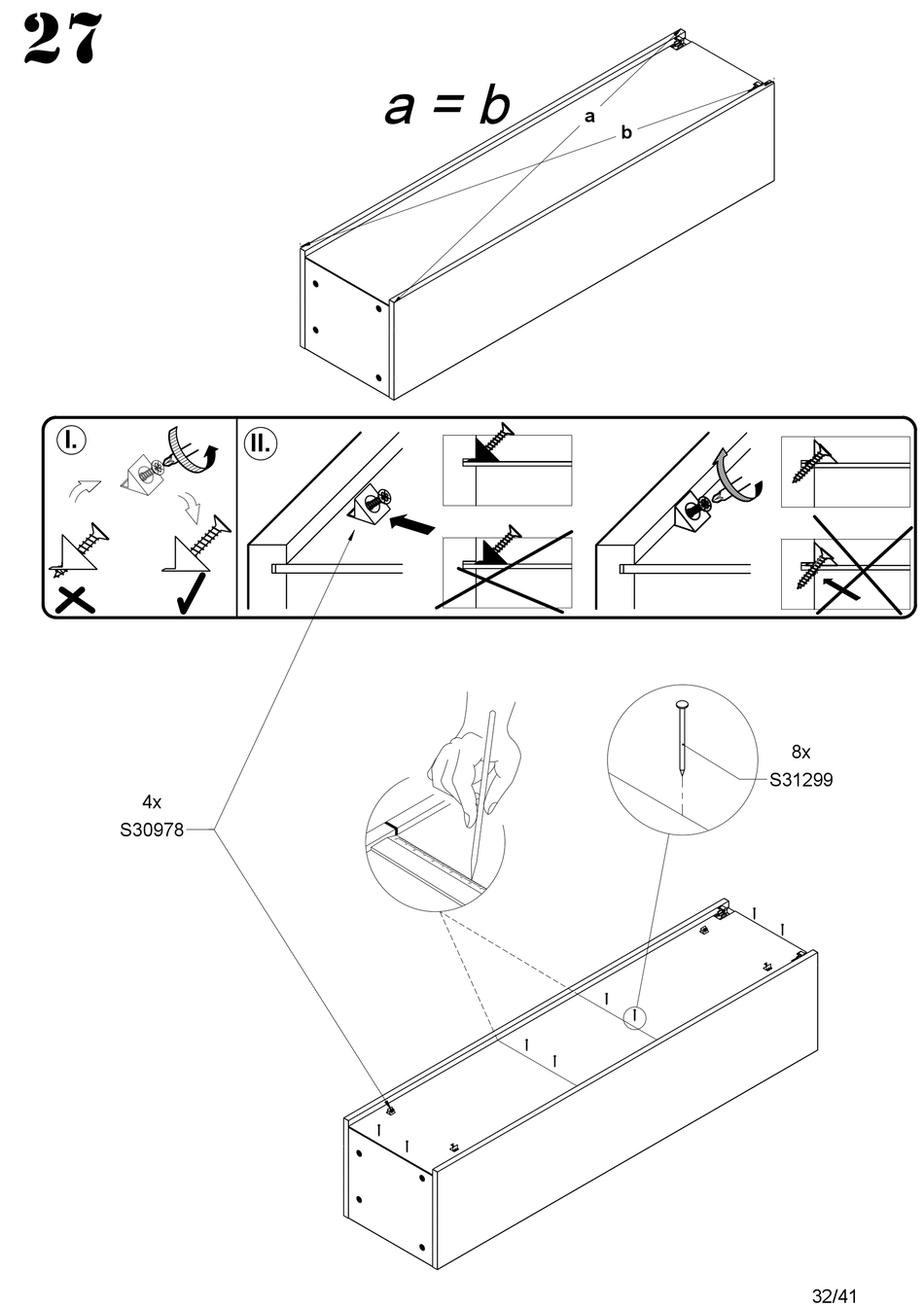 27

a = b

a

b

I.

II.

4x
S30978

8x
S31299

32/41