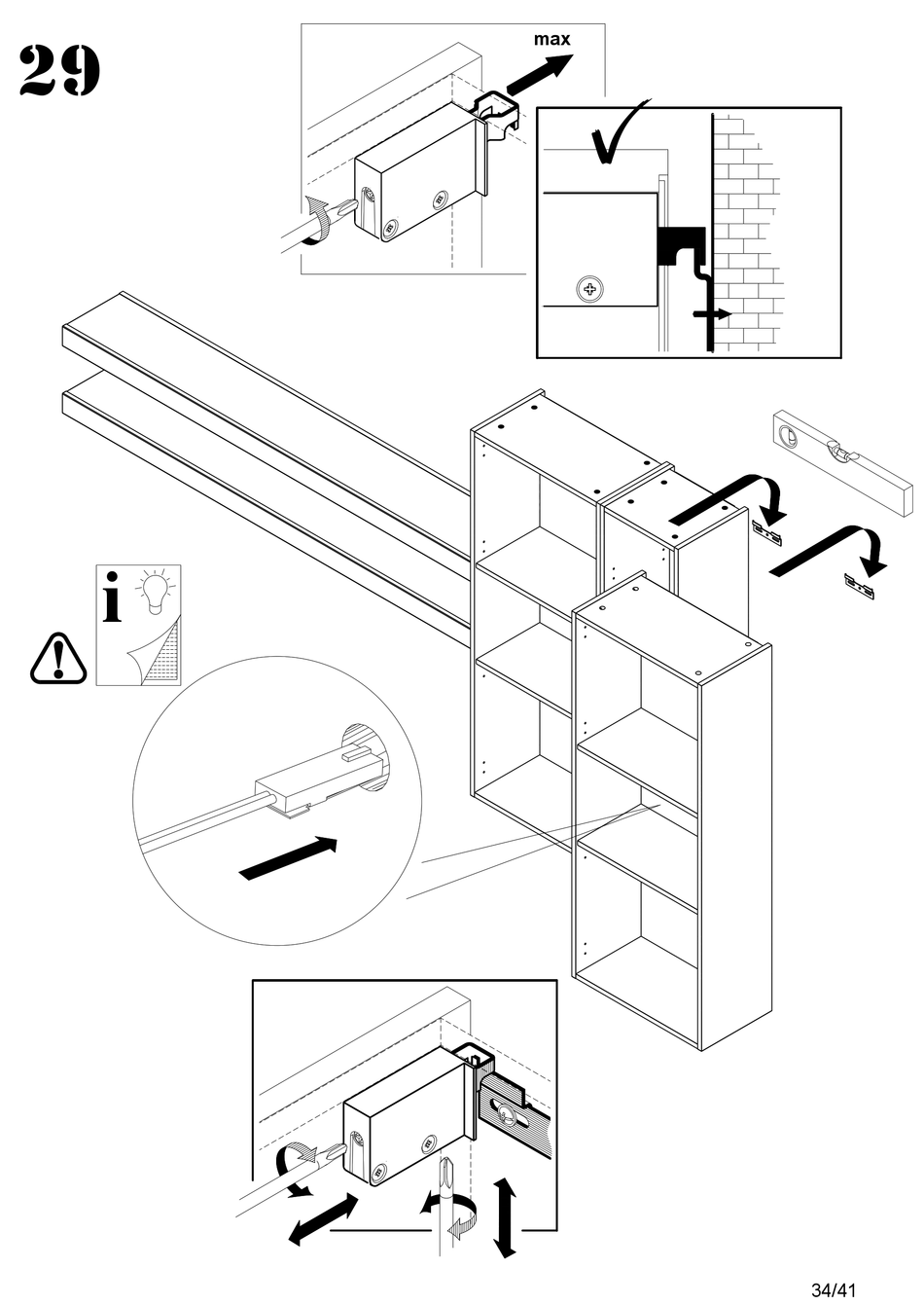 29

max

i

34/41