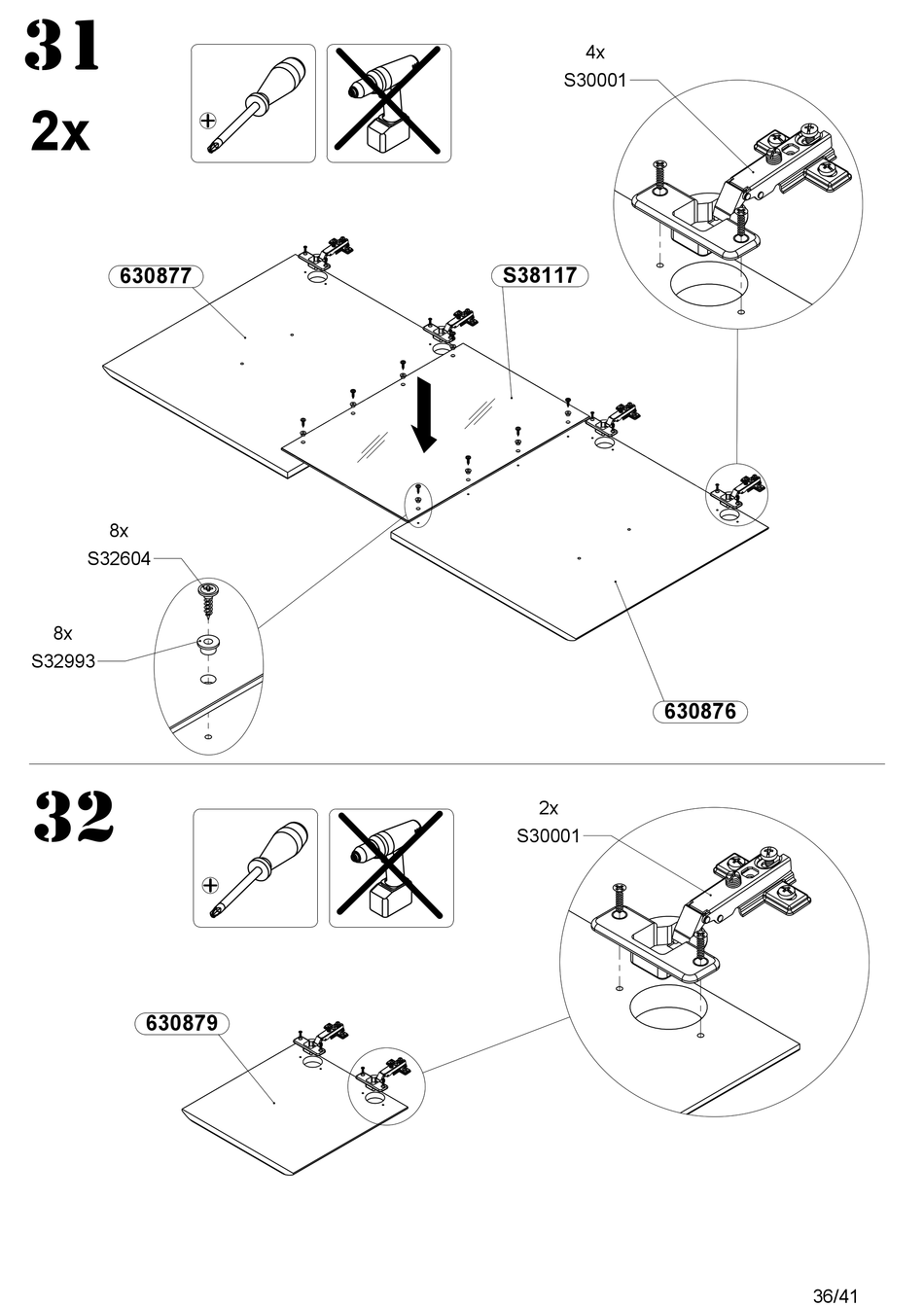 31
2x

4x
S30001

630877

S38117

8x
S32604

8x
S32993

630876

32

2x
S30001

630879

36/41