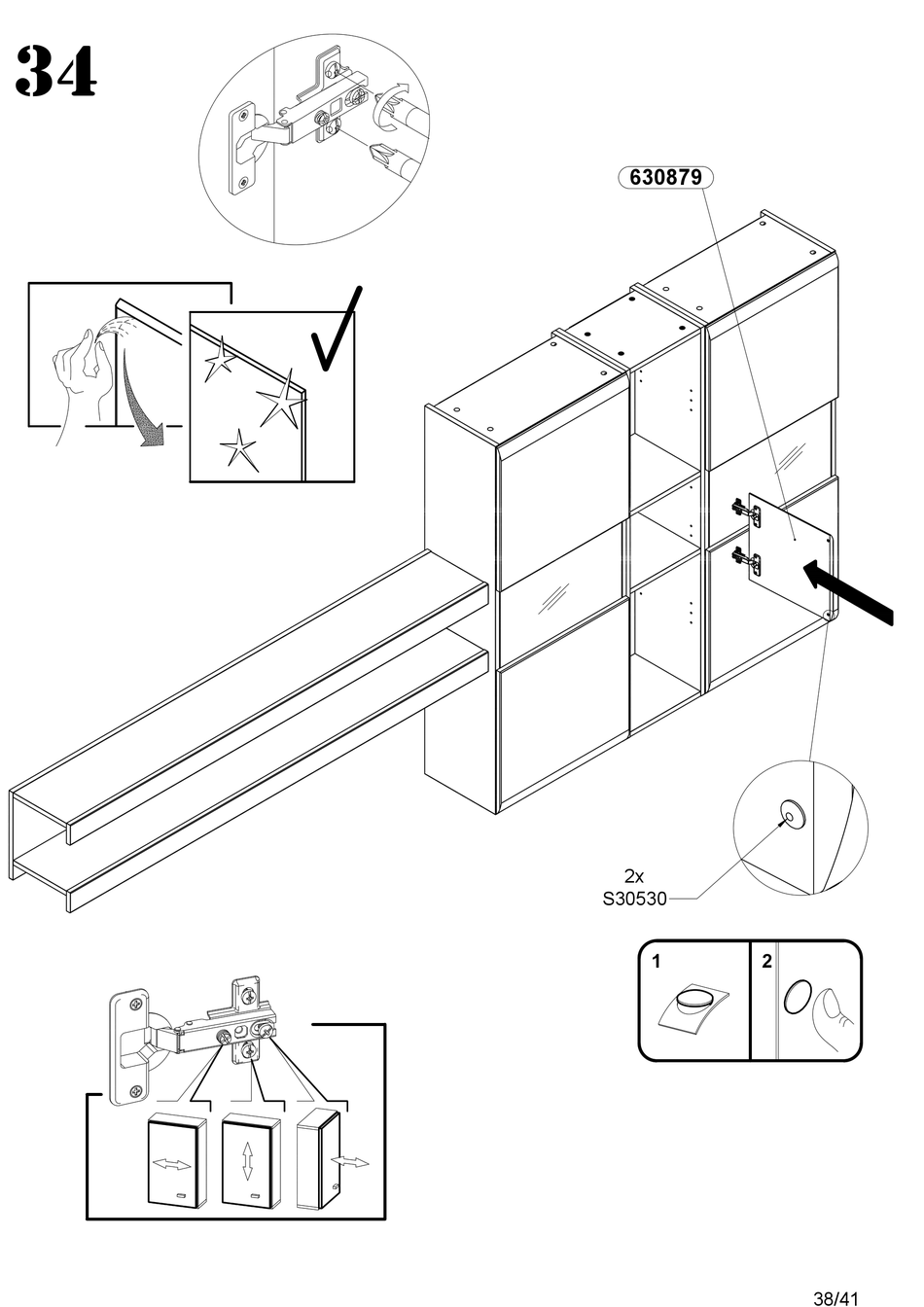 34

630879

2x
S30530

1

2

38/41