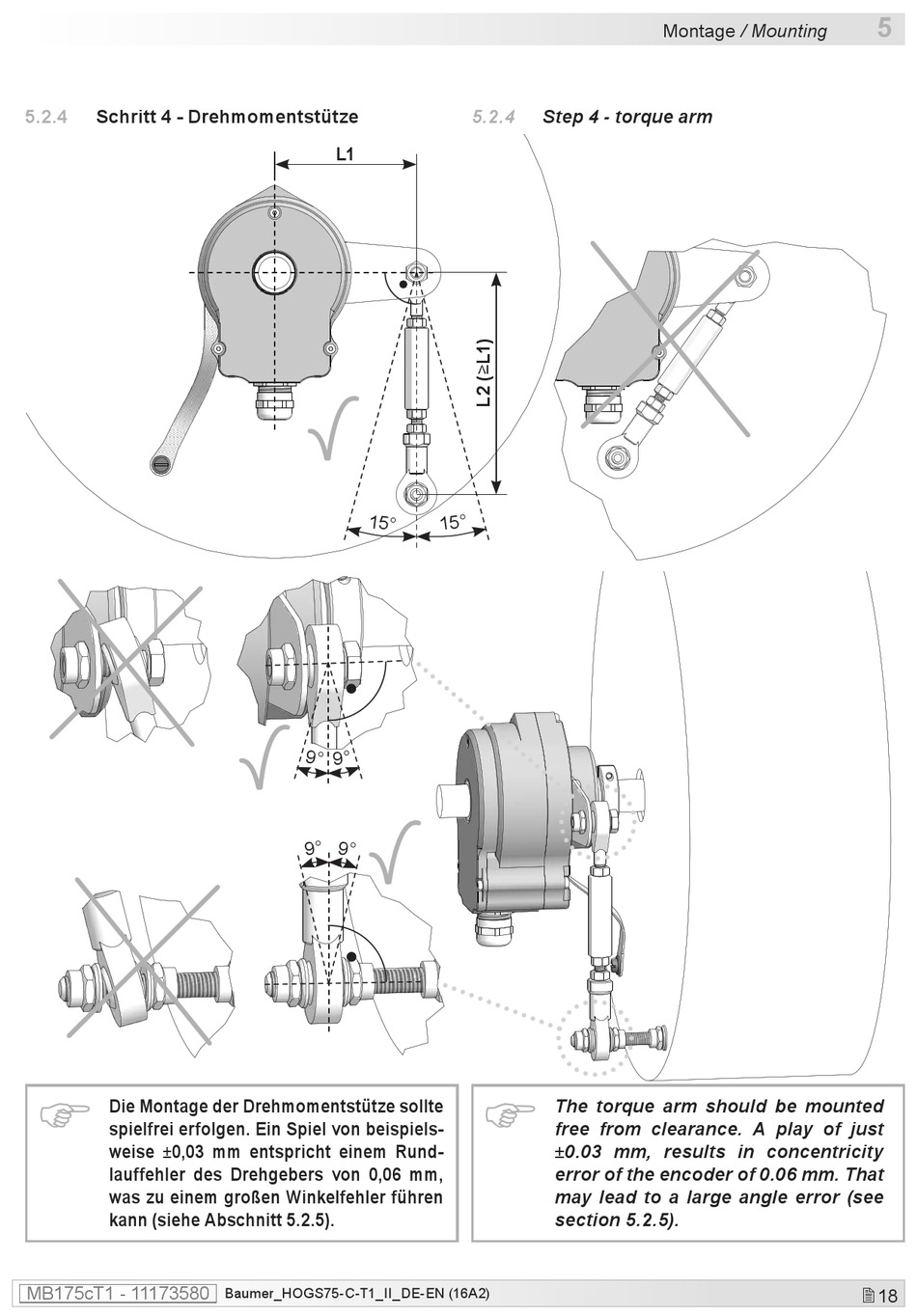 Montage / Mounting 5

5.2.4 Schritt 4 - Drehmomentstütze

5.2.4 Step 4 - torque arm

L1

L2 (≥L1)

15° 15°

9° 9°

9° 9°

Die Montage der Drehmomentstütze sollte spielfrei erfolgen. Ein Spiel von beispielsweise ±0,03 mm entspricht einem Rundlauffehler des Drehgebers von 0,06 mm, was zu einem großen Winkelfehler führen kann (siehe Abschnitt 5.2.5).

The torque arm should be mounted free from clearance. A play of just ±0.03 mm, results in concentricity error of the encoder of 0.06 mm. That may lead to a large angle error (see section 5.2.5).

MB175cT1 - 11173580 Baumer_HOGS75-C-T1_II_DE-EN (16A2) 18