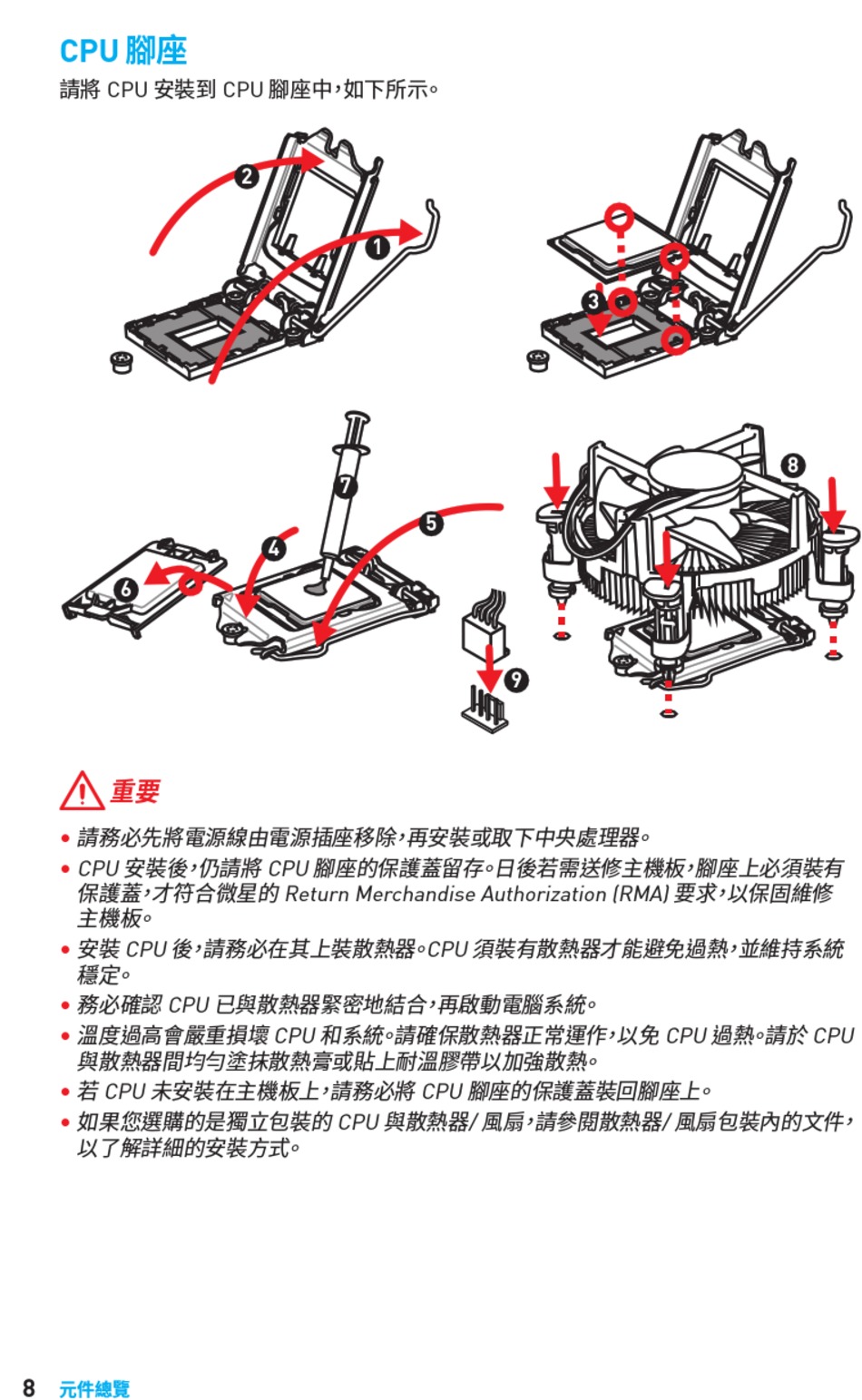 CPU 腳座

請將 CPU 安裝到 CPU 腳座中，如下所示。

2
1
3
7
5
4
6
8
9

重要

• 請務必先將電源線由電源插座移除，再安裝或取下中央處理器。
• CPU 安裝後，仍請將 CPU 腳座的保護蓋留存。日後若需送修主機板，腳座上必須裝有保護蓋，才符合微星的 Return Merchandise Authorization (RMA) 要求，以保固維修主機板。
• 安裝 CPU 後，請務必在其上裝散熱器。CPU 須裝有散熱器才能避免過熱，並維持系統穩定。
• 務必確認 CPU 已與散熱器緊密地結合，再啟動電腦系統。
• 溫度過高會嚴重損壞 CPU 和系統。請確保散熱器正常運作，以免 CPU 過熱。請於 CPU 與散熱器間均勻塗抹散熱膏或貼上耐溫膠帶以加強散熱。
• 若 CPU 未安裝在主機板上，請務必將 CPU 腳座的保護蓋裝回腳座上。
• 如果您選購的是獨立包裝的 CPU 與散熱器/ 風扇，請參閱散熱器/ 風扇包裝內的文件，以了解詳細的安裝方式。

8 元件總覽