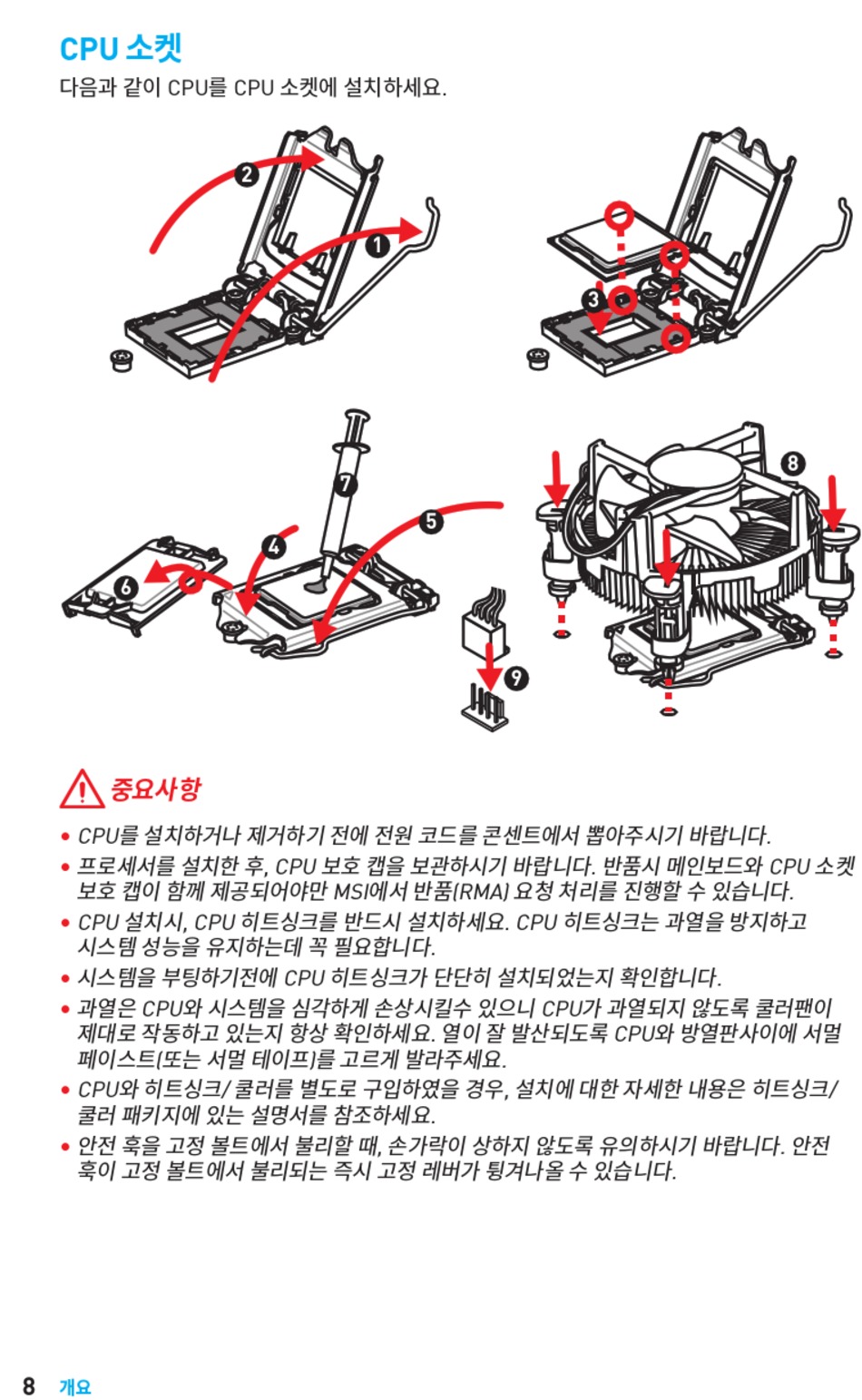 CPU 소켓

다음과 같이 CPU를 CPU 소켓에 설치하세요.

2

1

3

7

5

4

6

8

9

중요사항

• CPU를 설치하거나 제거하기 전에 전원 코드를 콘센트에서 뽑아주시기 바랍니다.
• 프로세서를 설치한 후, CPU 보호 캡을 보관하시기 바랍니다. 반품시 메인보드와 CPU 소켓 보호 캡이 함께 제공되어야만 MSI에서 반품(RMA) 요청 처리를 진행할 수 있습니다.
• CPU 설치시, CPU 히트싱크를 반드시 설치하세요. CPU 히트싱크는 과열을 방지하고 시스템 성능을 유지하는데 꼭 필요합니다.
• 시스템을 부팅하기전에 CPU 히트싱크가 단단히 설치되었는지 확인합니다.
• 과열은 CPU와 시스템을 심각하게 손상시킬수 있으니 CPU가 과열되지 않도록 쿨러팬이 제대로 작동하고 있는지 항상 확인하세요. 열이 잘 발산되도록 CPU와 방열판사이에 서멀 페이스트(또는 서멀 테이프)를 고르게 발라주세요.
• CPU와 히트싱크/ 쿨러를 별도로 구입하였을 경우, 설치에 대한 자세한 내용은 히트싱크/ 쿨러 패키지에 있는 설명서를 참조하세요.
• 안전 훅을 고정 볼트에서 불리할 때, 손가락이 상하지 않도록 유의하시기 바랍니다. 안전 훅이 고정 볼트에서 불리되는 즉시 고정 레버가 튕겨나올 수 있습니다.

8 개요