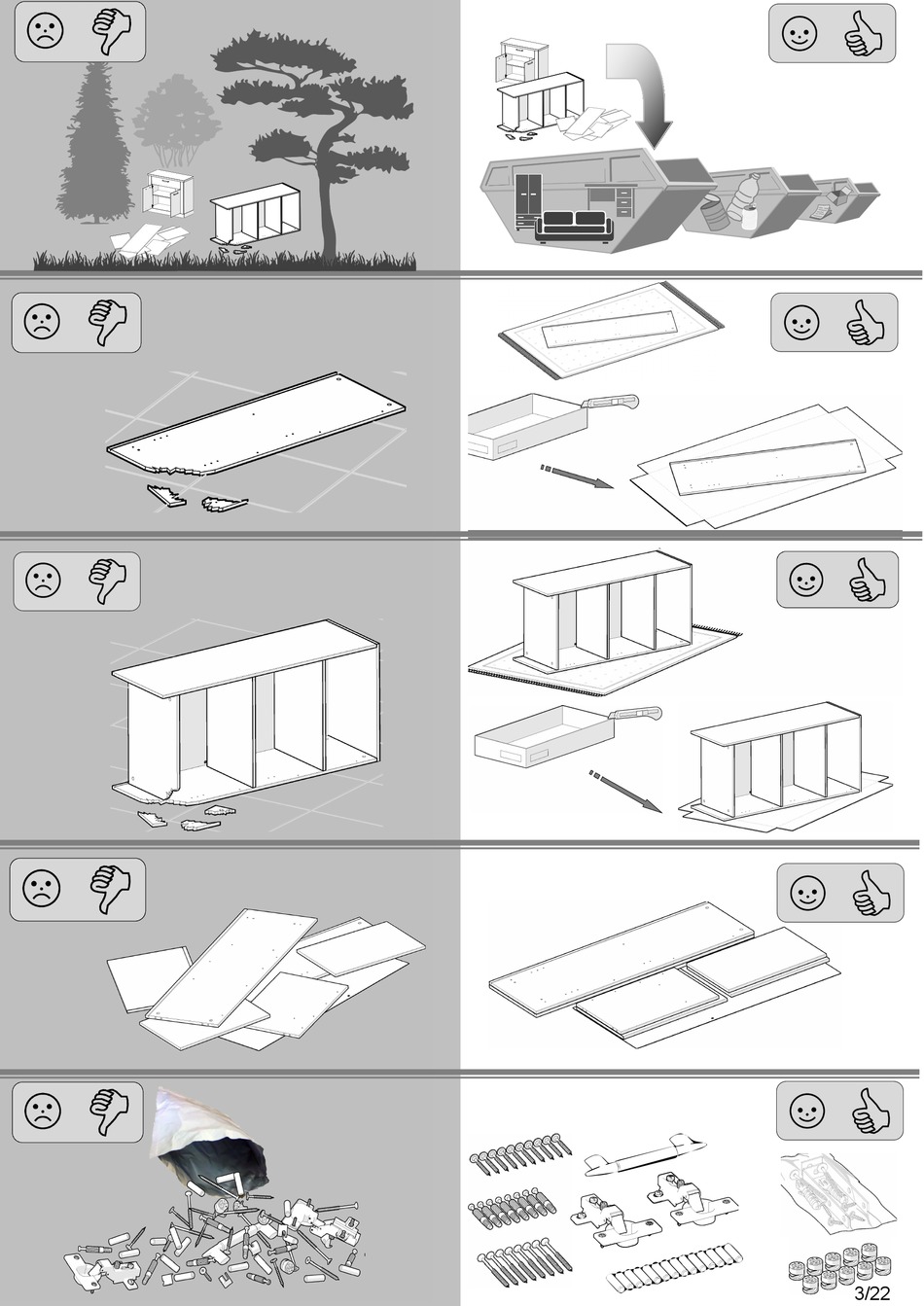 3/22