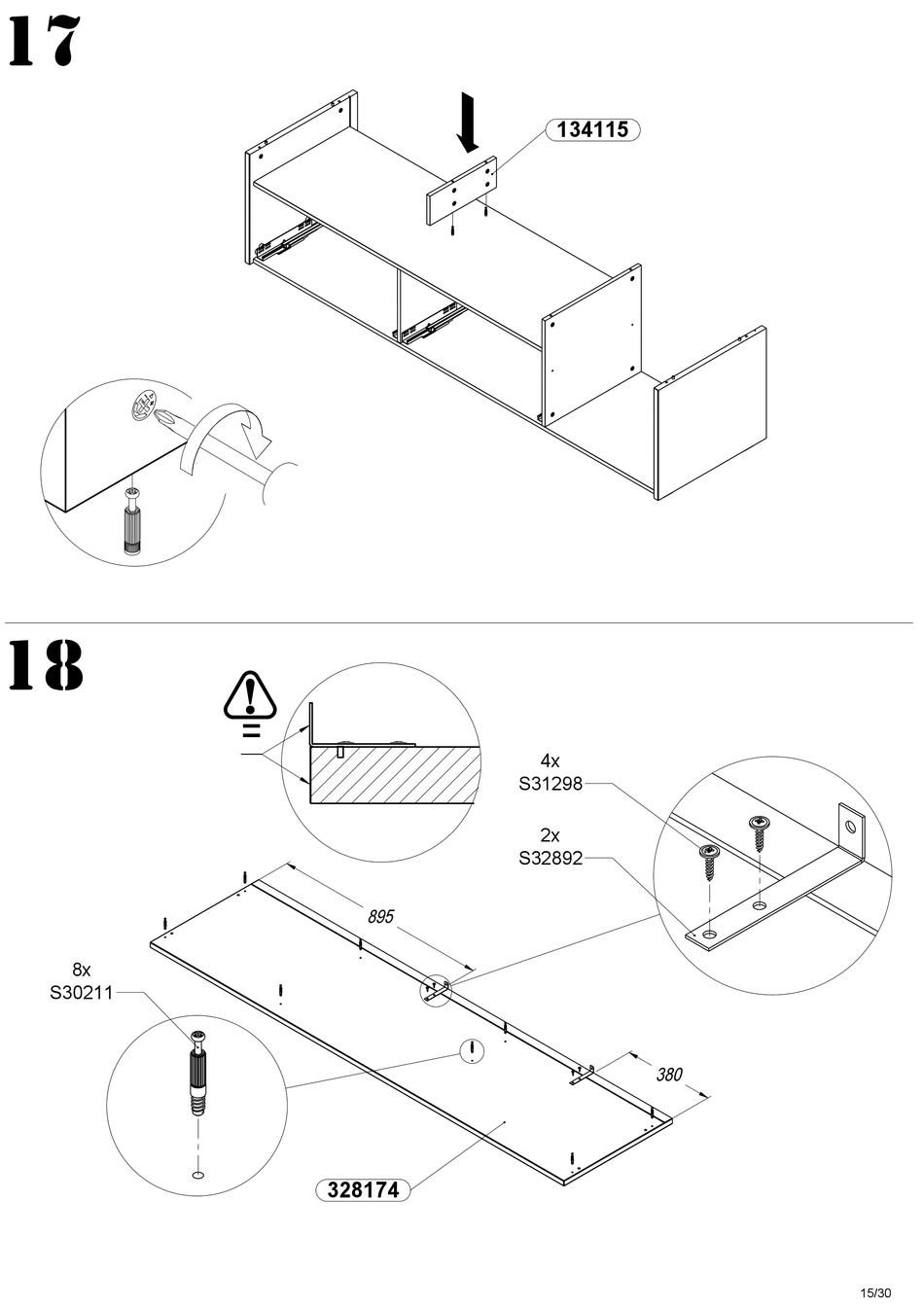 17

134115

18

4x
S31298

2x
S32892

895

8x
S30211

380

328174

15/30