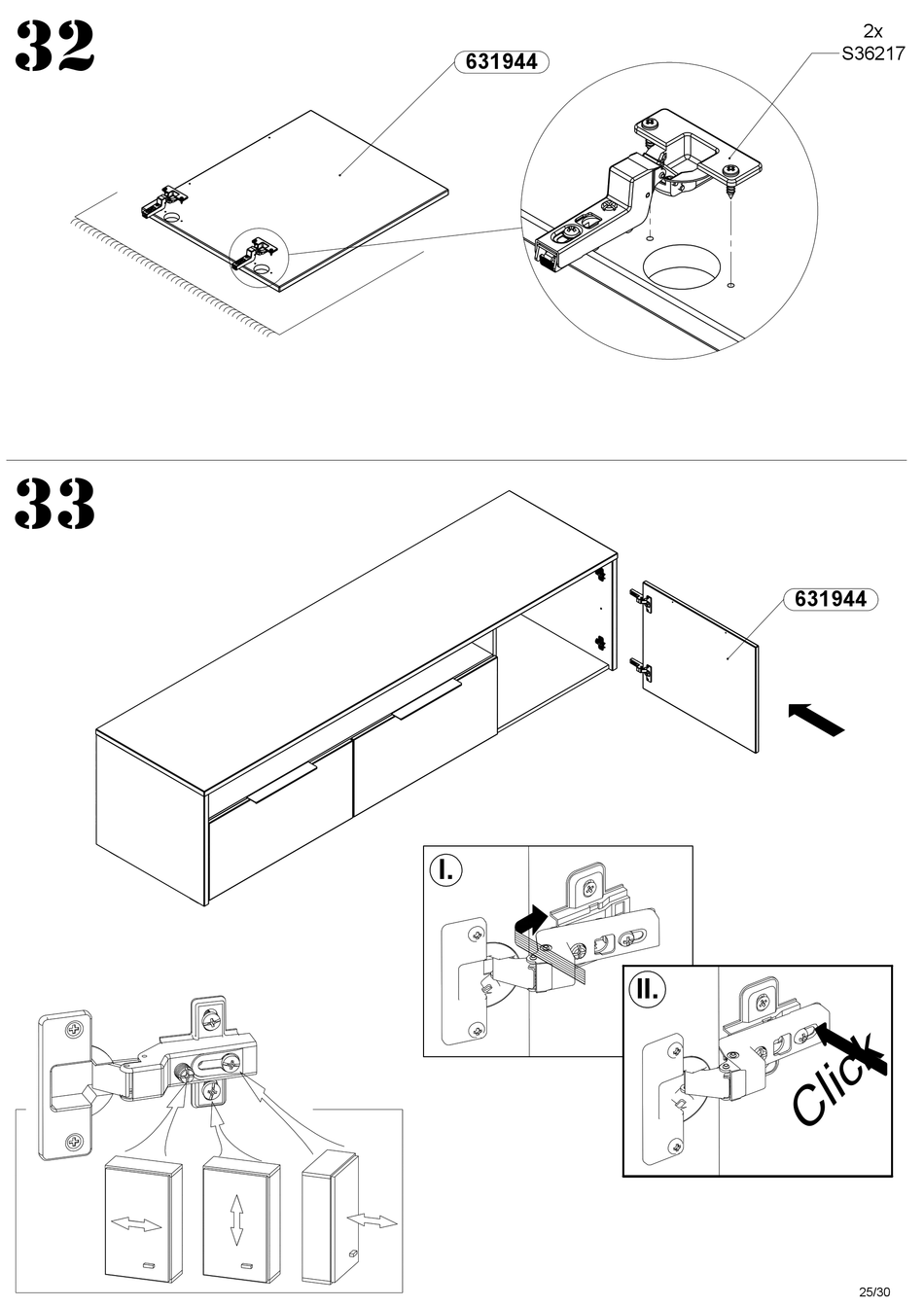 32

631944

2x
S36217

33

631944

I.

II.

Click

25/30