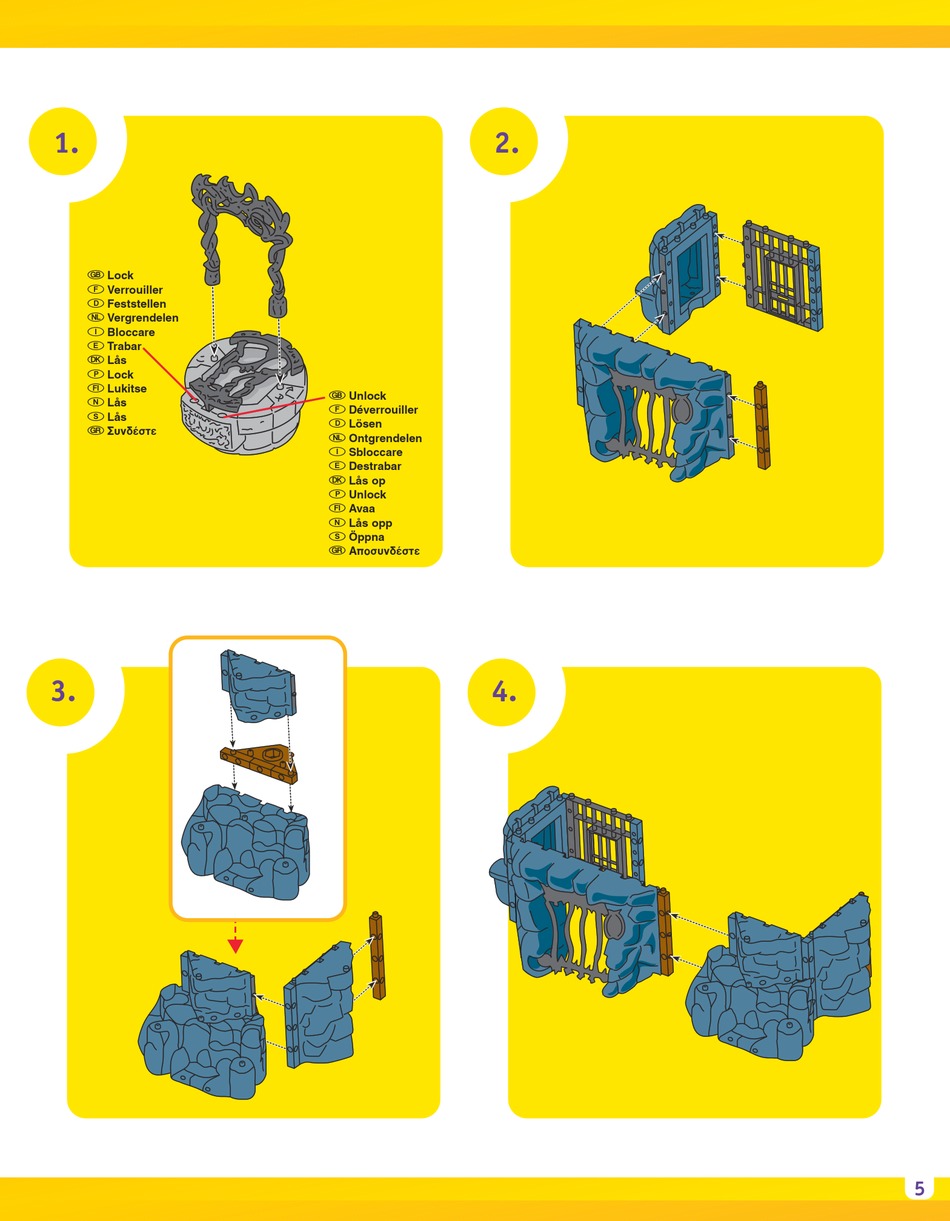 1.

GB Lock
F Verrouiller
D Feststellen
NL Vergrendelen
I Bloccare
E Trabar
DK Lås
P Lock
FI Lukitse
N Lås
S Lås
GR Συνδέστε

GB Unlock
F Déverrouiller
D Lösen
NL Ontgrendelen
I Sbloccare
E Destrabar
DK Lås op
P Unlock
FI Avaa
N Lås opp
S Öppna
GR Αποσυνδέστε

2.

3.

4.

5