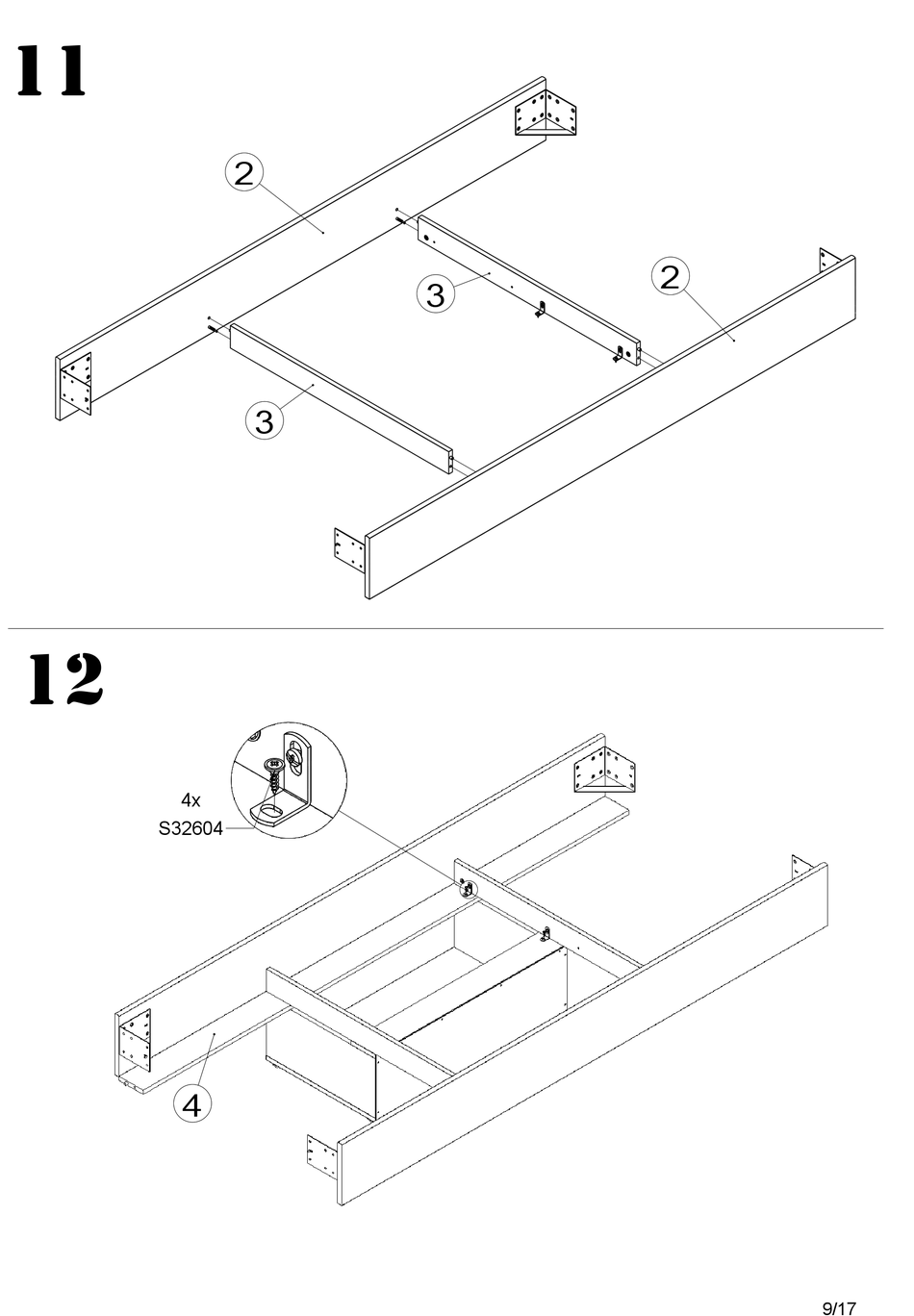 11

2

3

2

3

12

4x
S32604

4

9/17