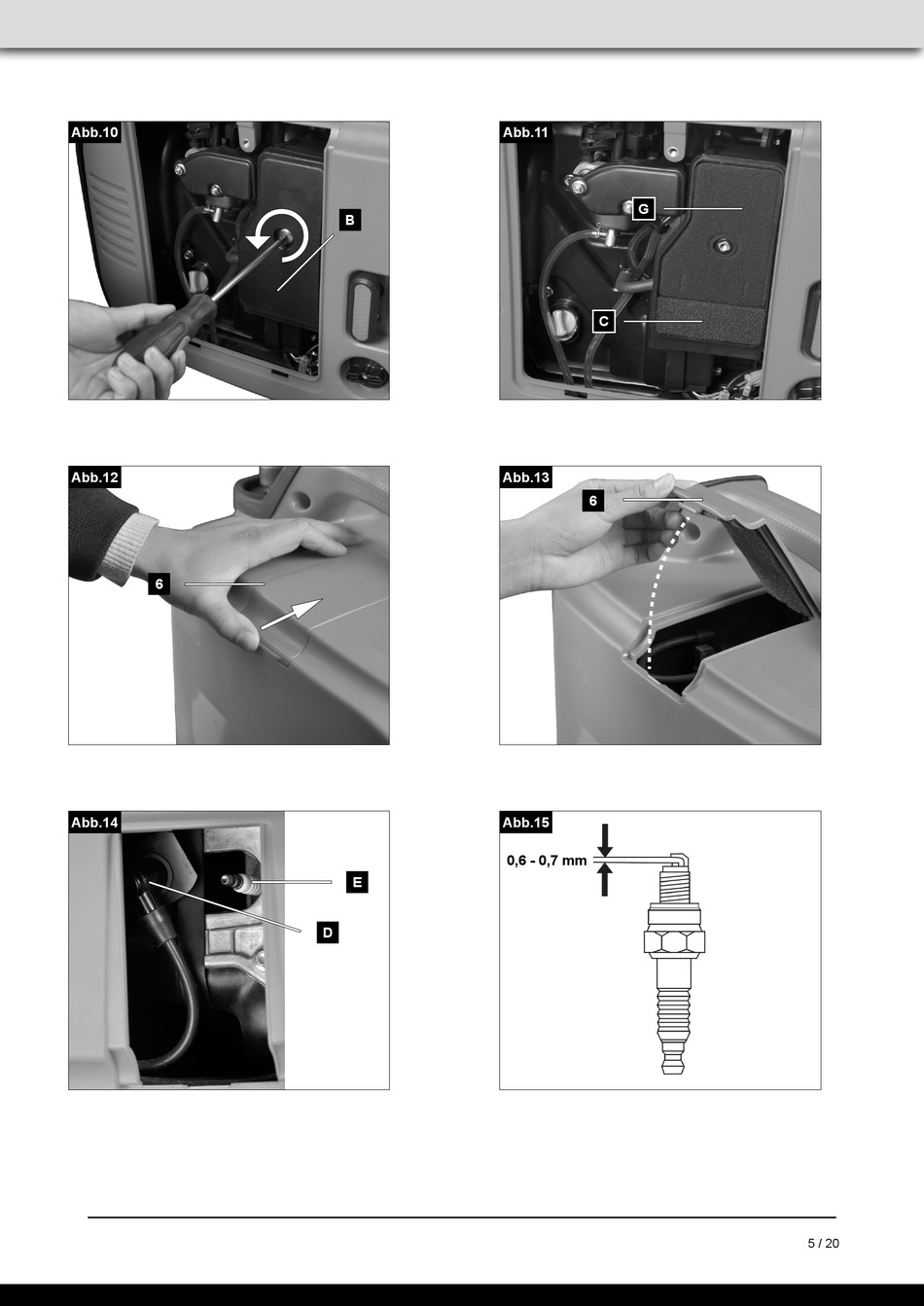 Abb.10

B

Abb.11

G

C

Abb.12

6

Abb.13

6

Abb.14

E

D

Abb.15

0,6 - 0,7 mm

5 / 20