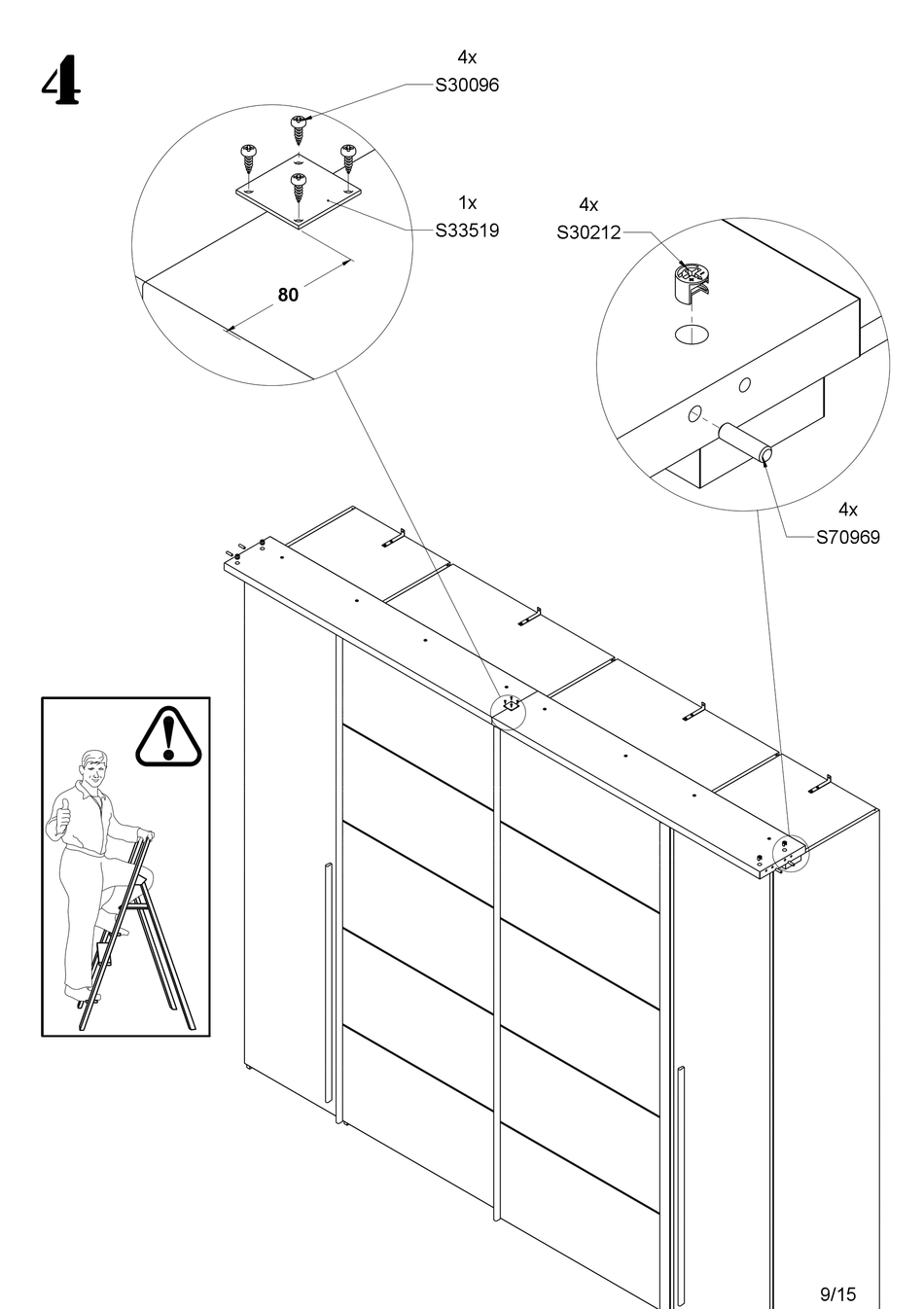 4

4x
S30096

1x
S33519

80

4x
S30212

4x
S70969

9/15