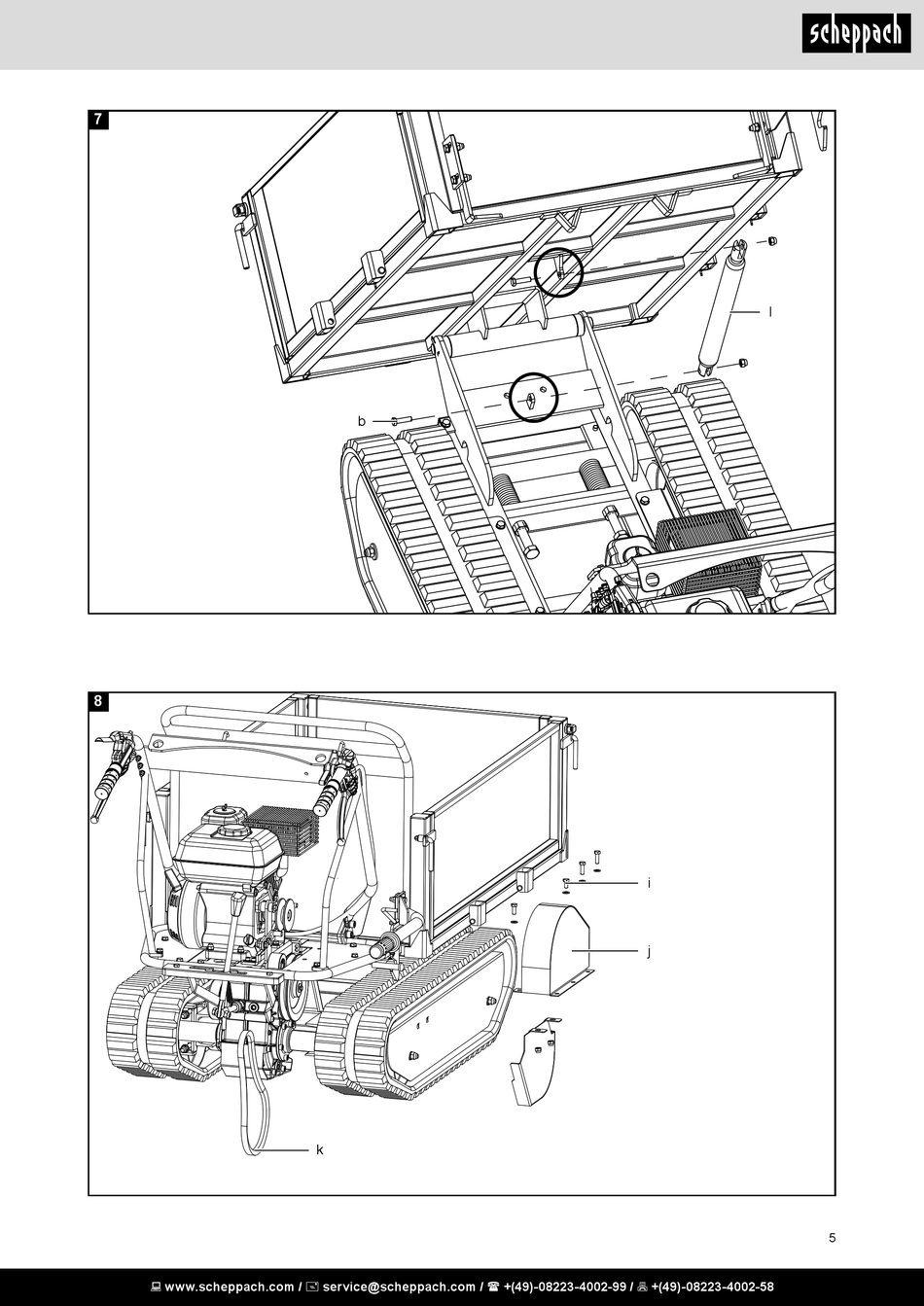 scheppach

7

l

b

8

i

j

k

5

www.scheppach.com / service@scheppach.com / +(49)-08223-4002-99 / +(49)-08223-4002-58