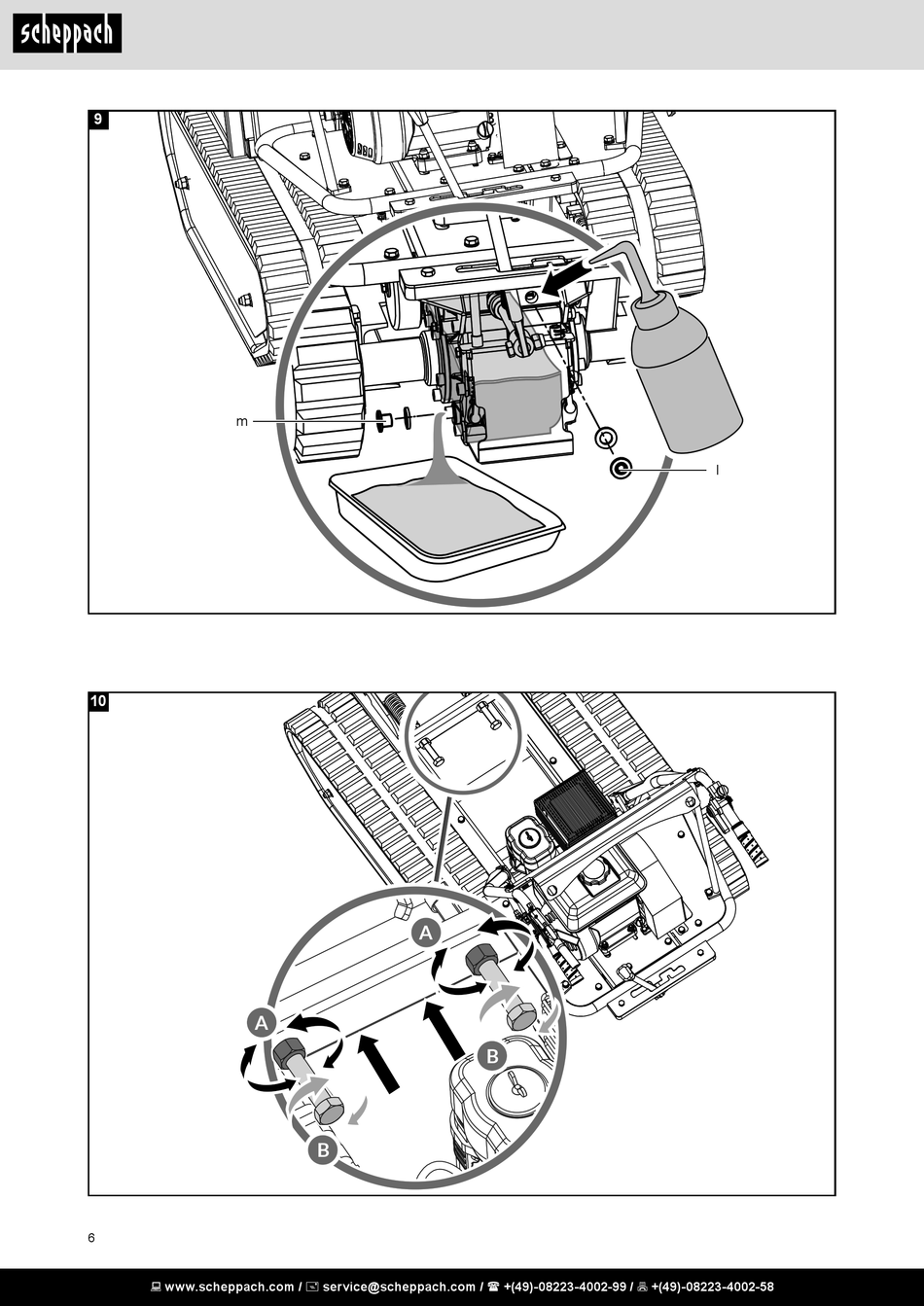 scheppach

9

m

l

10

A

A

B

B

6

www.scheppach.com / service@scheppach.com / +(49)-08223-4002-99 / +(49)-08223-4002-58