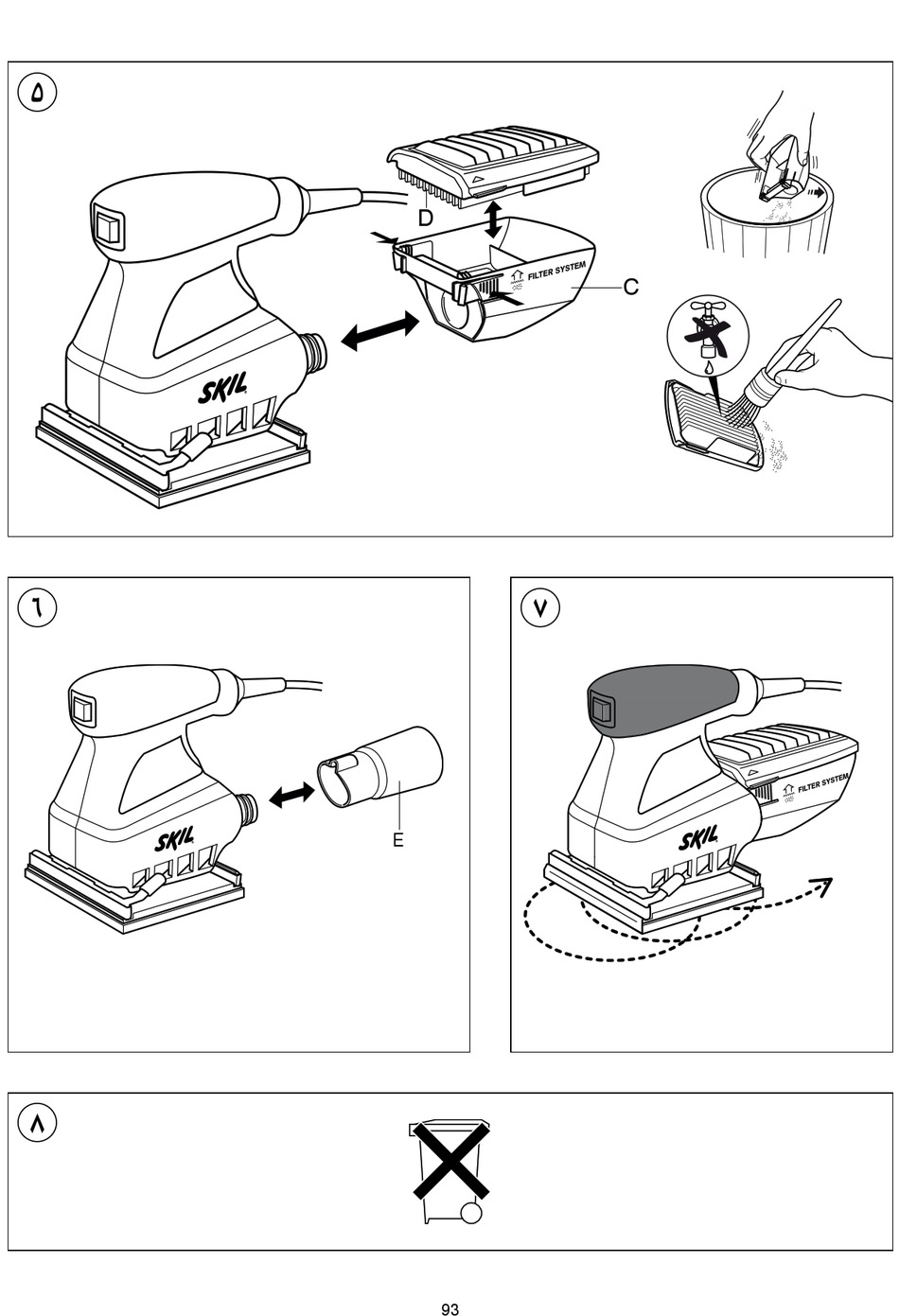 ٥

D

FILTER SYSTEM

C

SKIL

٦

SKIL

E

٧

FILTER SYSTEM

SKIL

٨

93