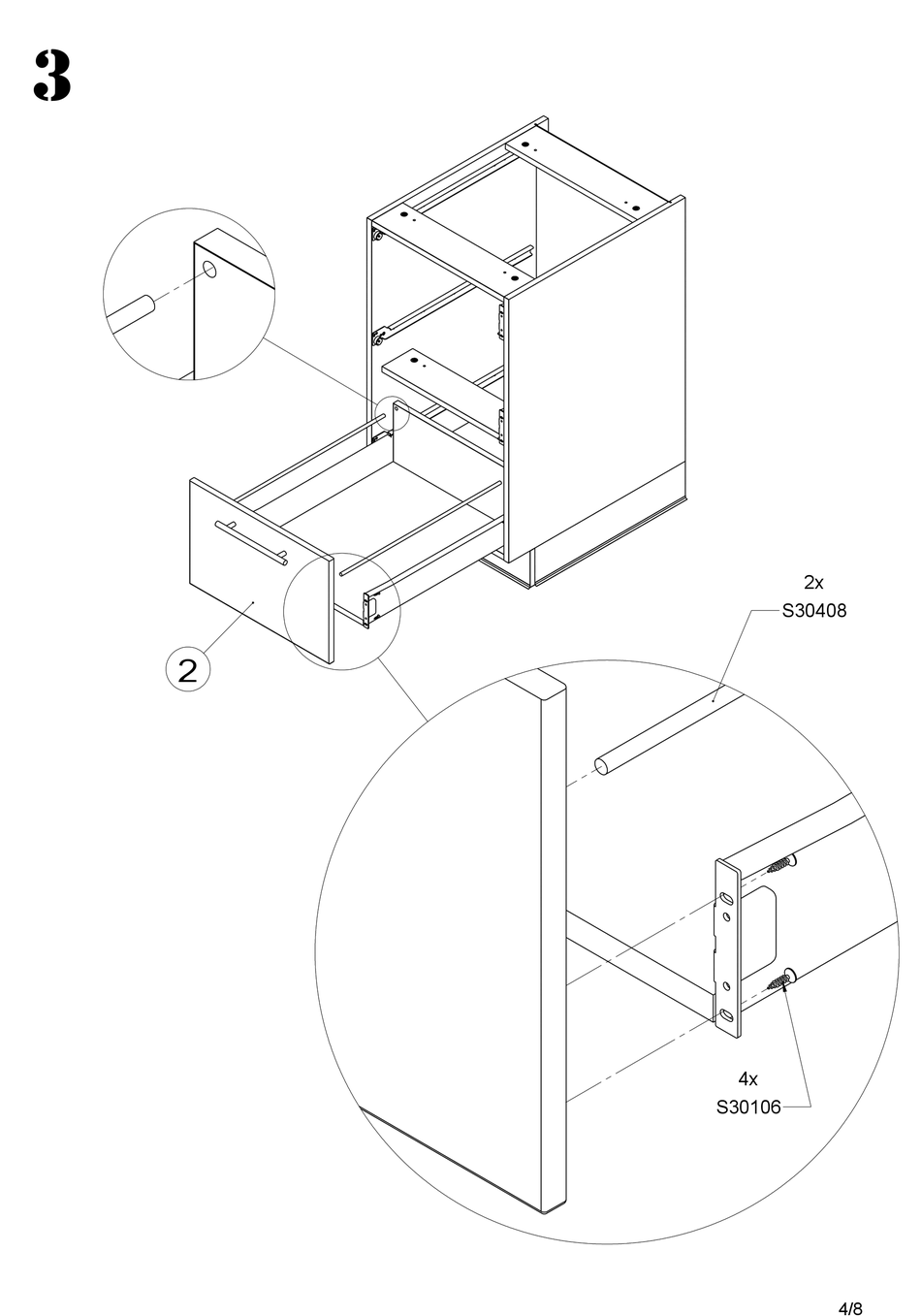 3

2

2x
S30408

4x
S30106

4/8