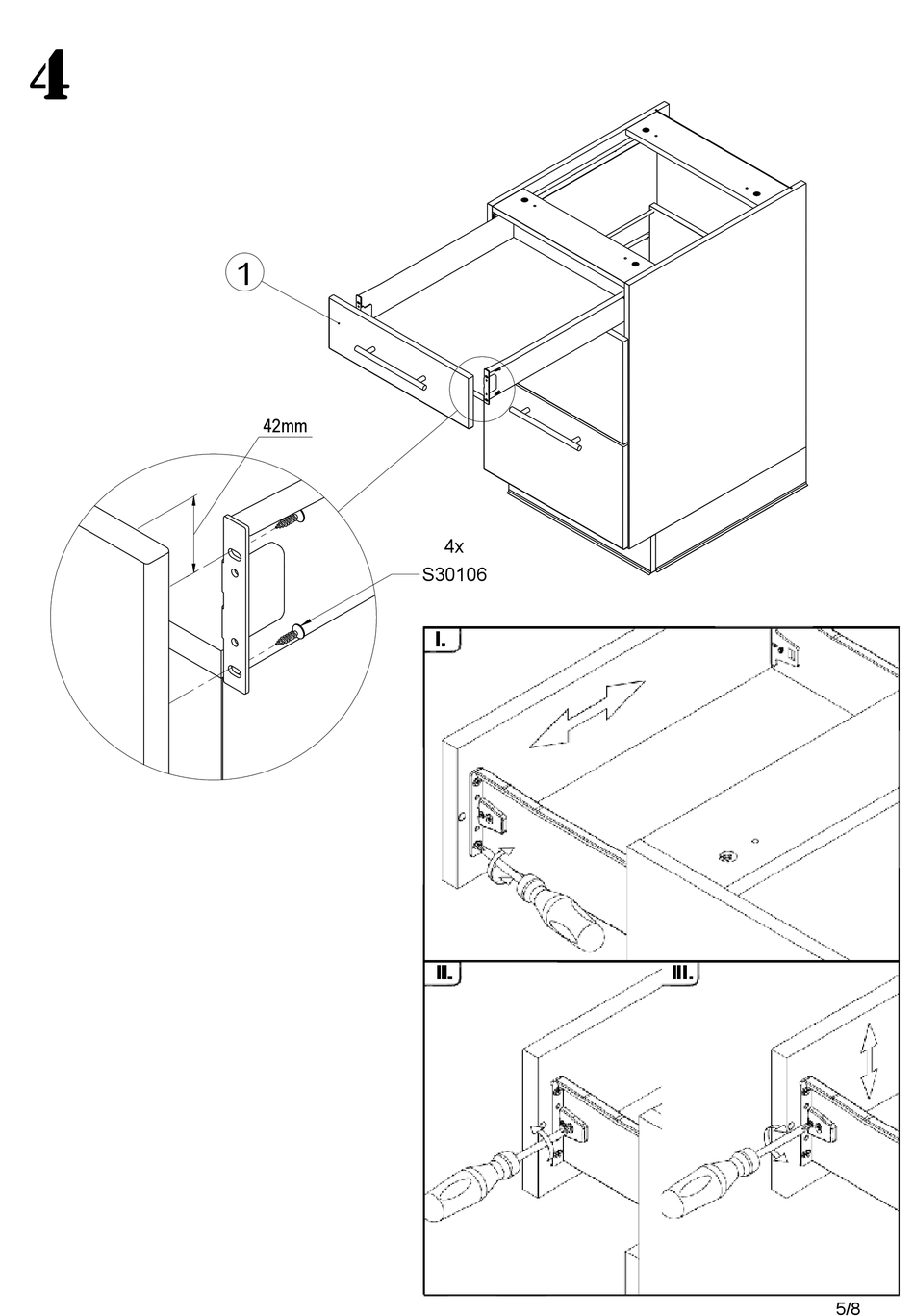 4

1

42mm

4x
S30106

I.

II.

III.

5/8