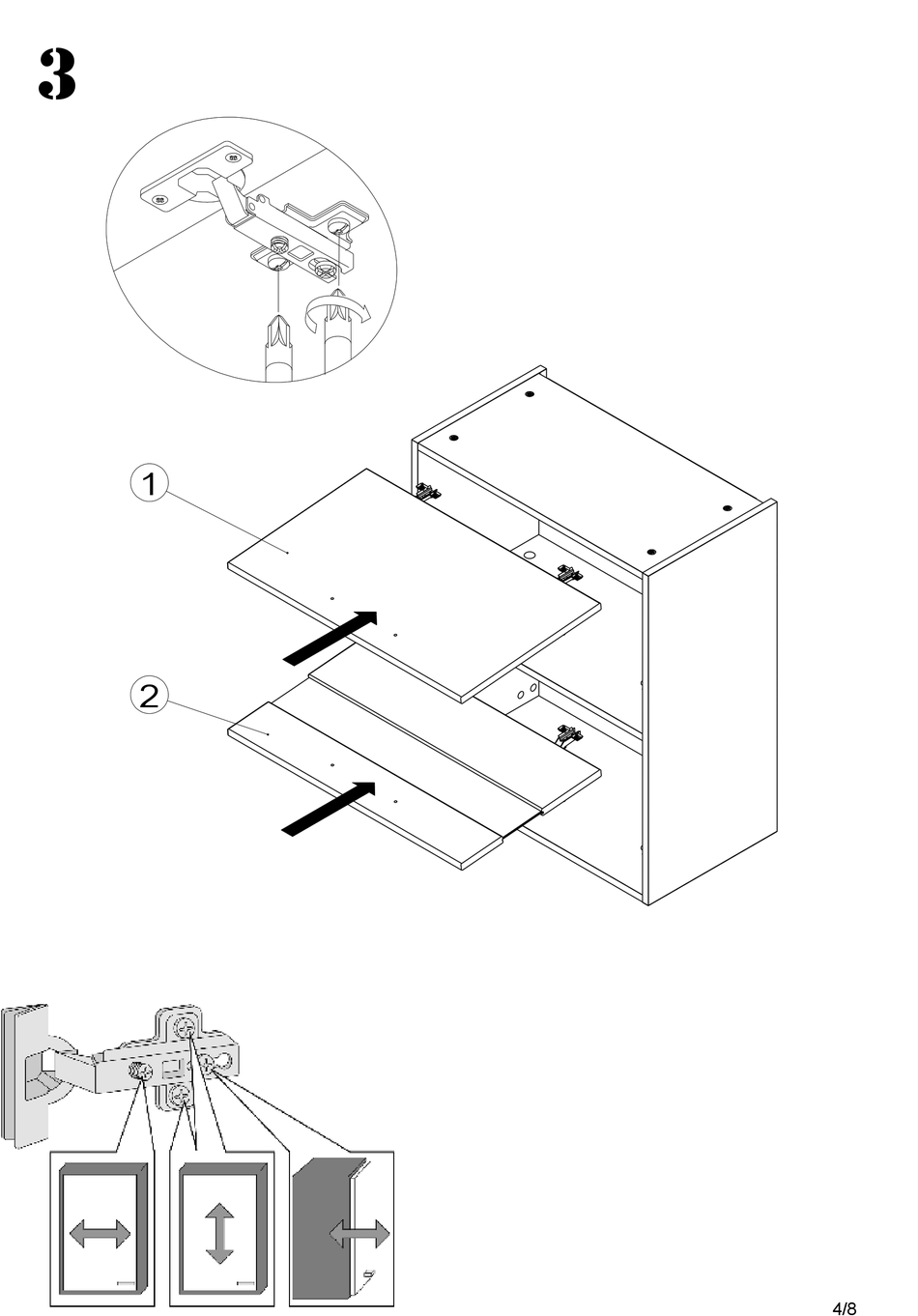 3

1

2

4/8