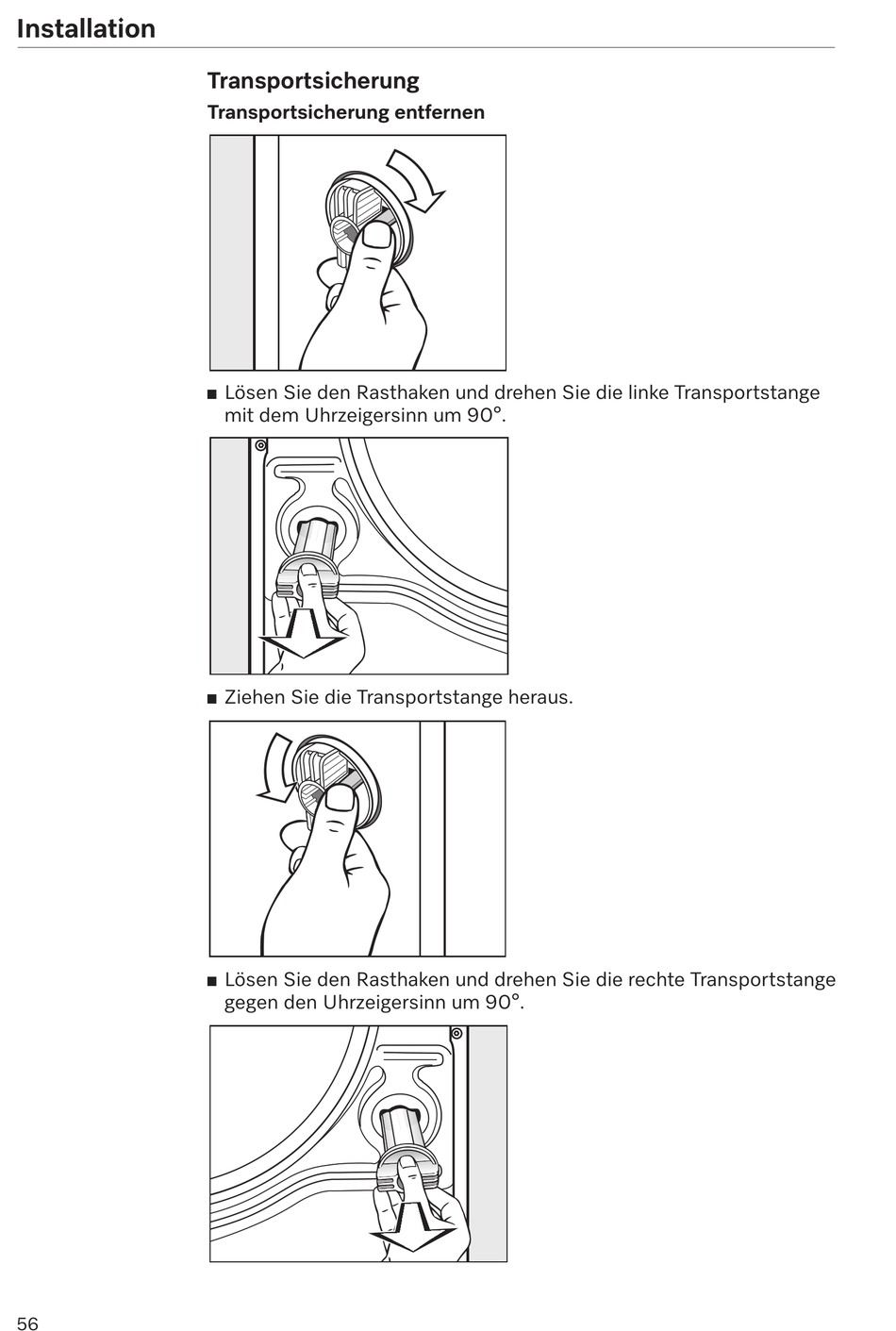 Installation

Transportsicherung

Transportsicherung entfernen

■ Lösen Sie den Rasthaken und drehen Sie die linke Transportstange mit dem Uhrzeigersinn um 90°.

■ Ziehen Sie die Transportstange heraus.

■ Lösen Sie den Rasthaken und drehen Sie die rechte Transportstange gegen den Uhrzeigersinn um 90°.

56