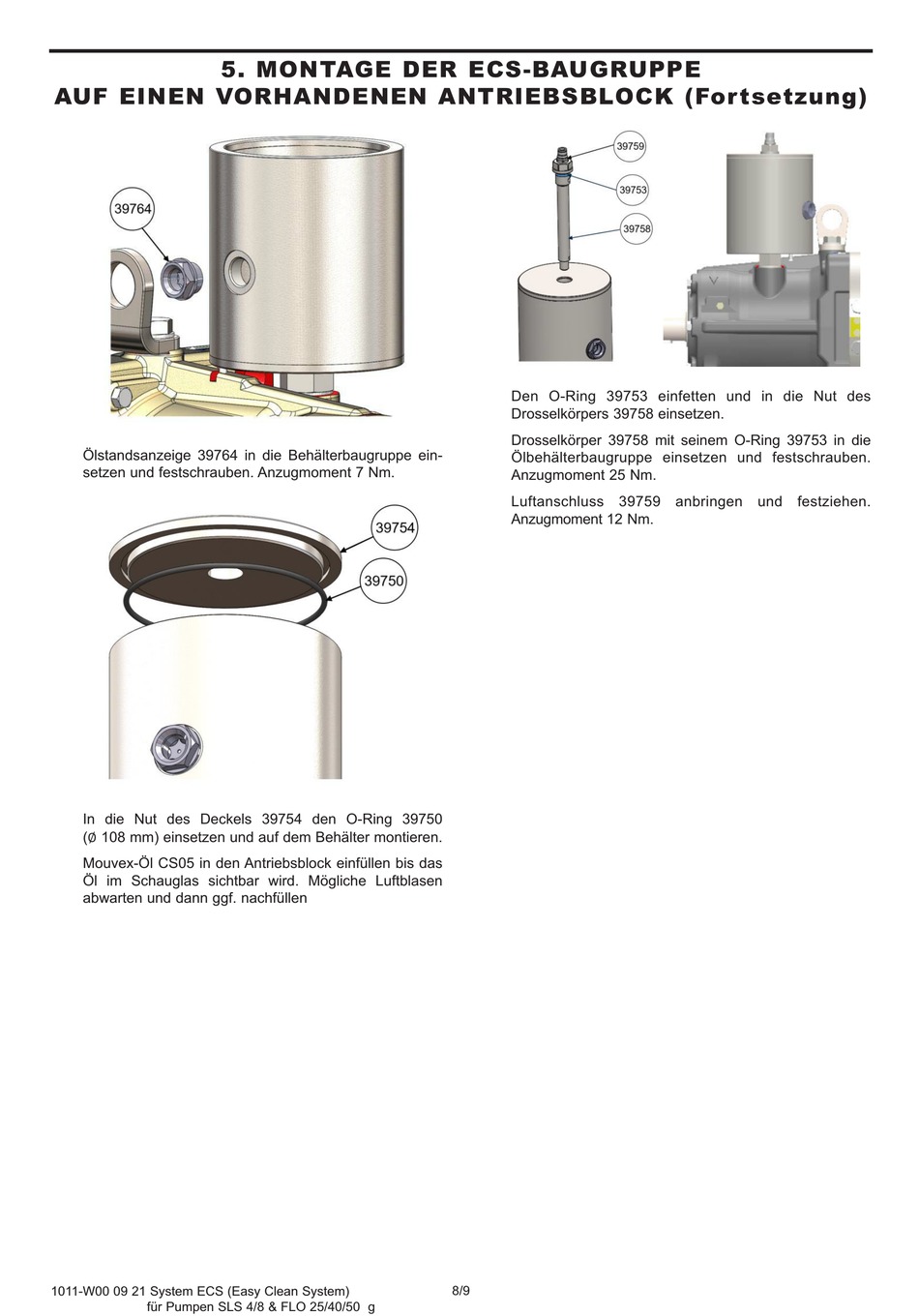 5. MONTAGE DER ECS-BAUGRUPPE
AUF EINEN VORHANDENEN ANTRIEBSBLOCK (Fortsetzung)

39764

Ölstandsanzeige 39764 in die Behälterbaugruppe einsetzen und festschrauben. Anzugmoment 7 Nm.

39754

39750

In die Nut des Deckels 39754 den O-Ring 39750 (ø 108 mm) einsetzen und auf dem Behälter montieren.

Mouvex-Öl CS05 in den Antriebsblock einfüllen bis das Öl im Schauglas sichtbar wird. Mögliche Luftblasen abwarten und dann ggf. nachfüllen

39759

39753

39758

Den O-Ring 39753 einfetten und in die Nut des Drosselkörpers 39758 einsetzen.

Drosselkörper 39758 mit seinem O-Ring 39753 in die Ölbehälterbaugruppe einsetzen und festschrauben. Anzugmoment 25 Nm.

Luftanschluss 39759 anbringen und festziehen. Anzugmoment 12 Nm.

1011-W00 09 21 System ECS (Easy Clean System)
für Pumpen SLS 4/8 & FLO 25/40/50 g

8/9