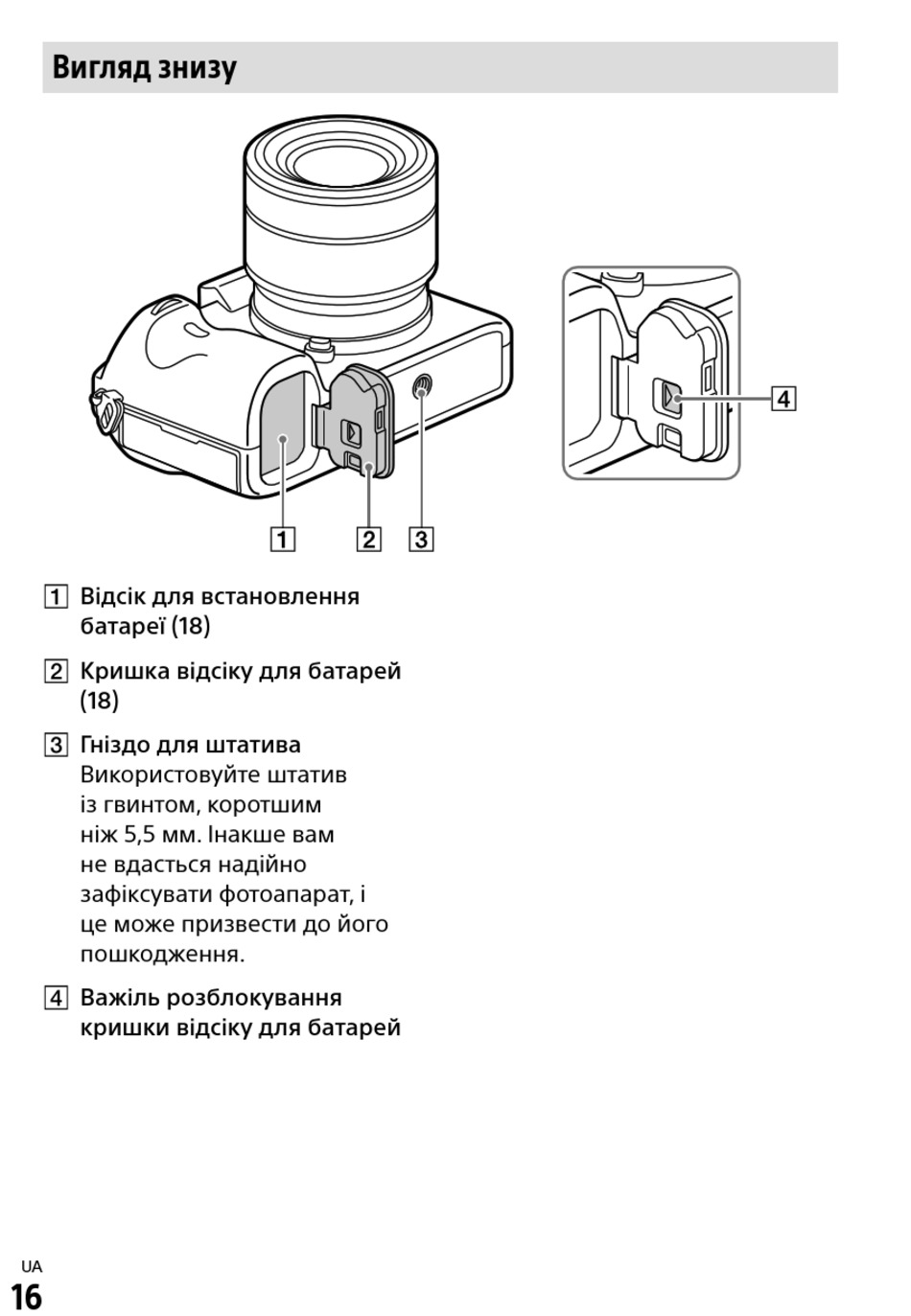 Вигляд знизу

1
2
3
4

1 Відсік для встановлення батареї (18)

2 Кришка відсіку для батарей (18)

3 Гніздо для штатива
Використовуйте штатив із гвинтом, коротшим ніж 5,5 мм. Інакше вам не вдасться надійно зафіксувати фотоапарат, і це може призвести до його пошкодження.

4 Важіль розблокування кришки відсіку для батарей

UA
16