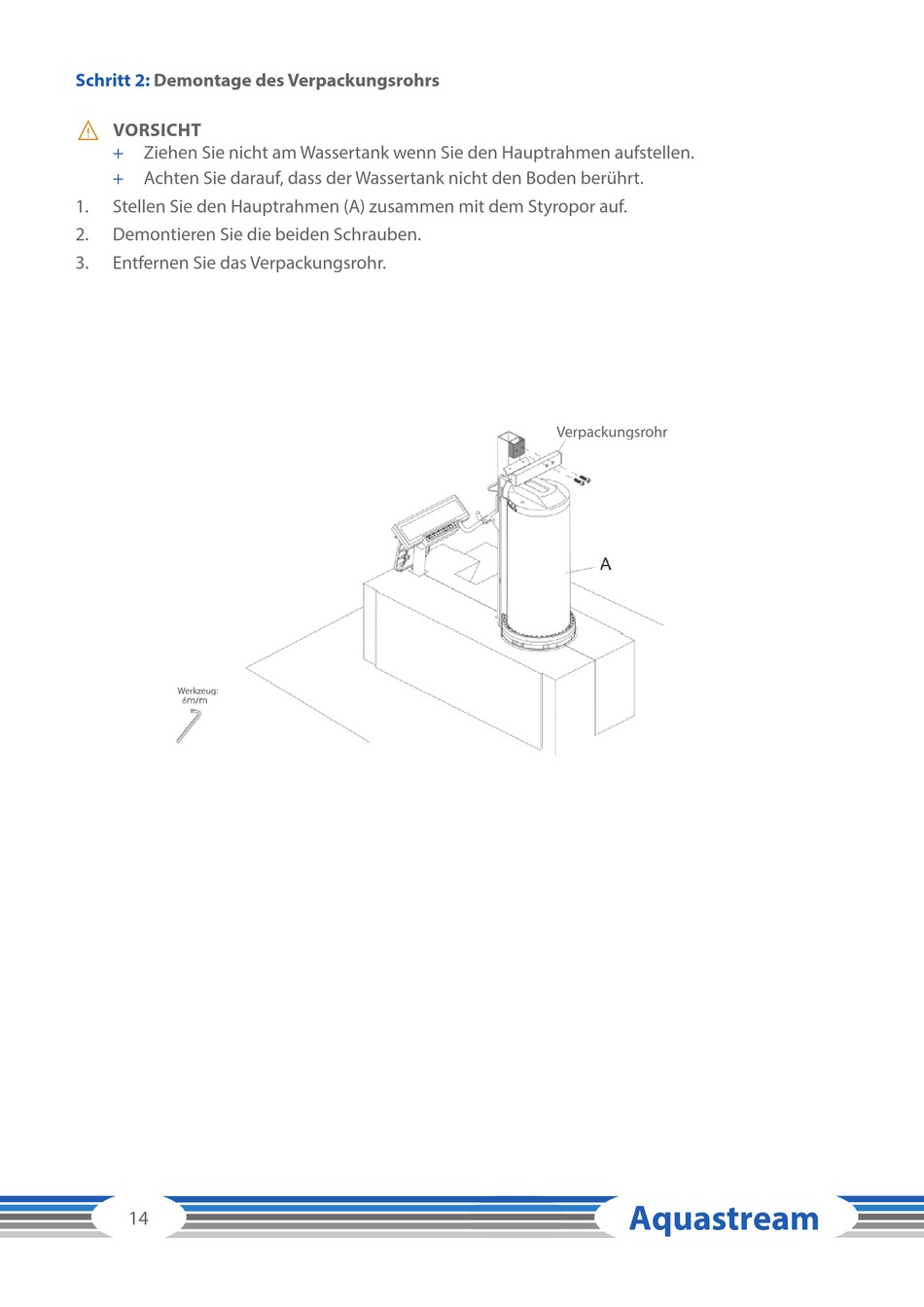 Schritt 2: Demontage des Verpackungsrohrs

VORSICHT
+ Ziehen Sie nicht am Wassertank wenn Sie den Hauptrahmen aufstellen.
+ Achten Sie darauf, dass der Wassertank nicht den Boden berührt.

1. Stellen Sie den Hauptrahmen (A) zusammen mit dem Styropor auf.
2. Demontieren Sie die beiden Schrauben.
3. Entfernen Sie das Verpackungsrohr.

Verpackungsrohr

A

Werkzeug:
6m/m

14

Aquastream