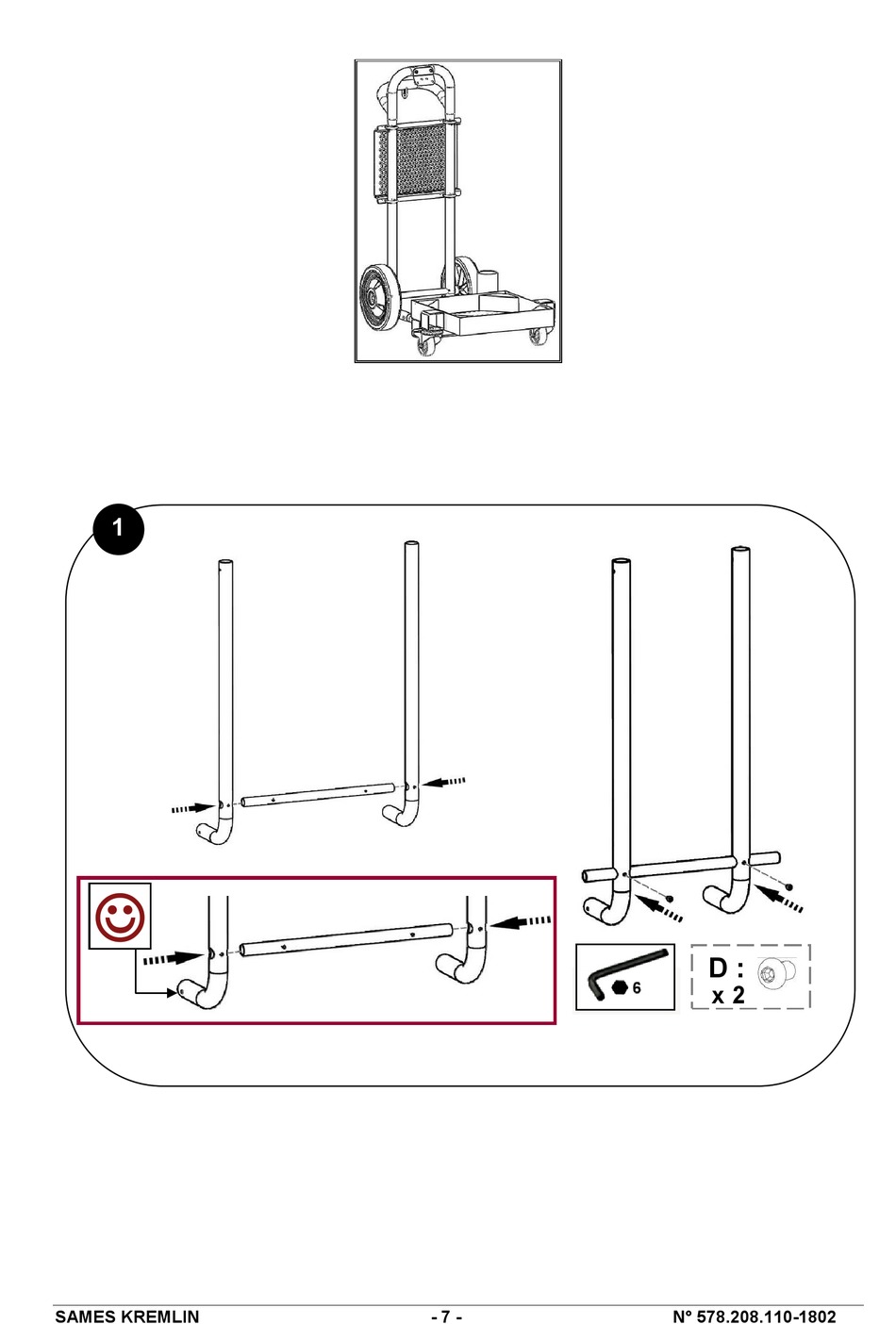 1

6

D :
x 2

SAMES KREMLIN - 7 - N° 578.208.110-1802