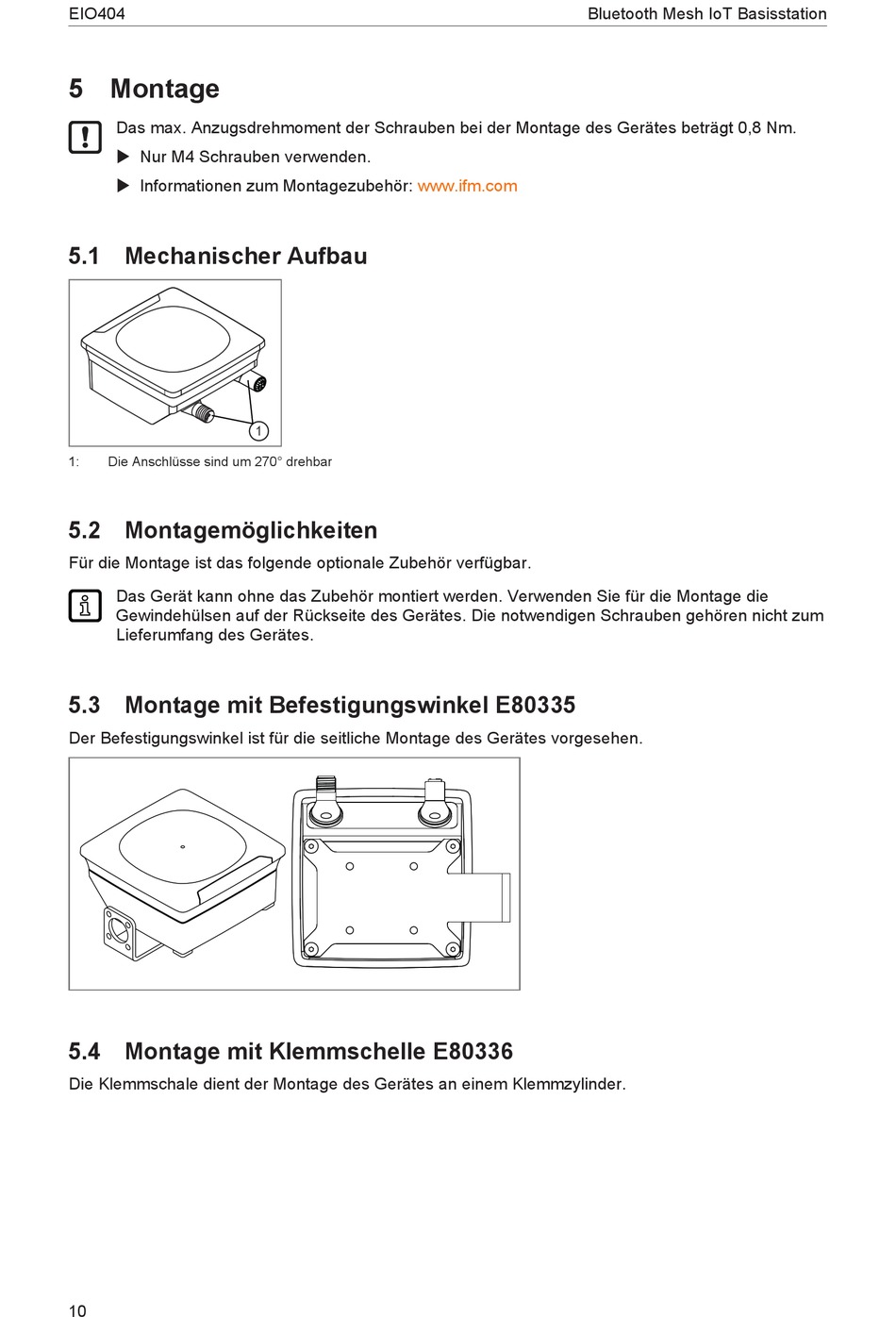 EIO404

Bluetooth Mesh IoT Basisstation

5 Montage

Das max. Anzugsdrehmoment der Schrauben bei der Montage des Gerätes beträgt 0,8 Nm.

▶ Nur M4 Schrauben verwenden.

▶ Informationen zum Montagezubehör: www.ifm.com

5.1 Mechanischer Aufbau

1

1: Die Anschlüsse sind um 270° drehbar

5.2 Montagemöglichkeiten

Für die Montage ist das folgende optionale Zubehör verfügbar.

Das Gerät kann ohne das Zubehör montiert werden. Verwenden Sie für die Montage die Gewindehülsen auf der Rückseite des Gerätes. Die notwendigen Schrauben gehören nicht zum Lieferumfang des Gerätes.

5.3 Montage mit Befestigungswinkel E80335

Der Befestigungswinkel ist für die seitliche Montage des Gerätes vorgesehen.

5.4 Montage mit Klemmschelle E80336

Die Klemmschale dient der Montage des Gerätes an einem Klemmzylinder.

10