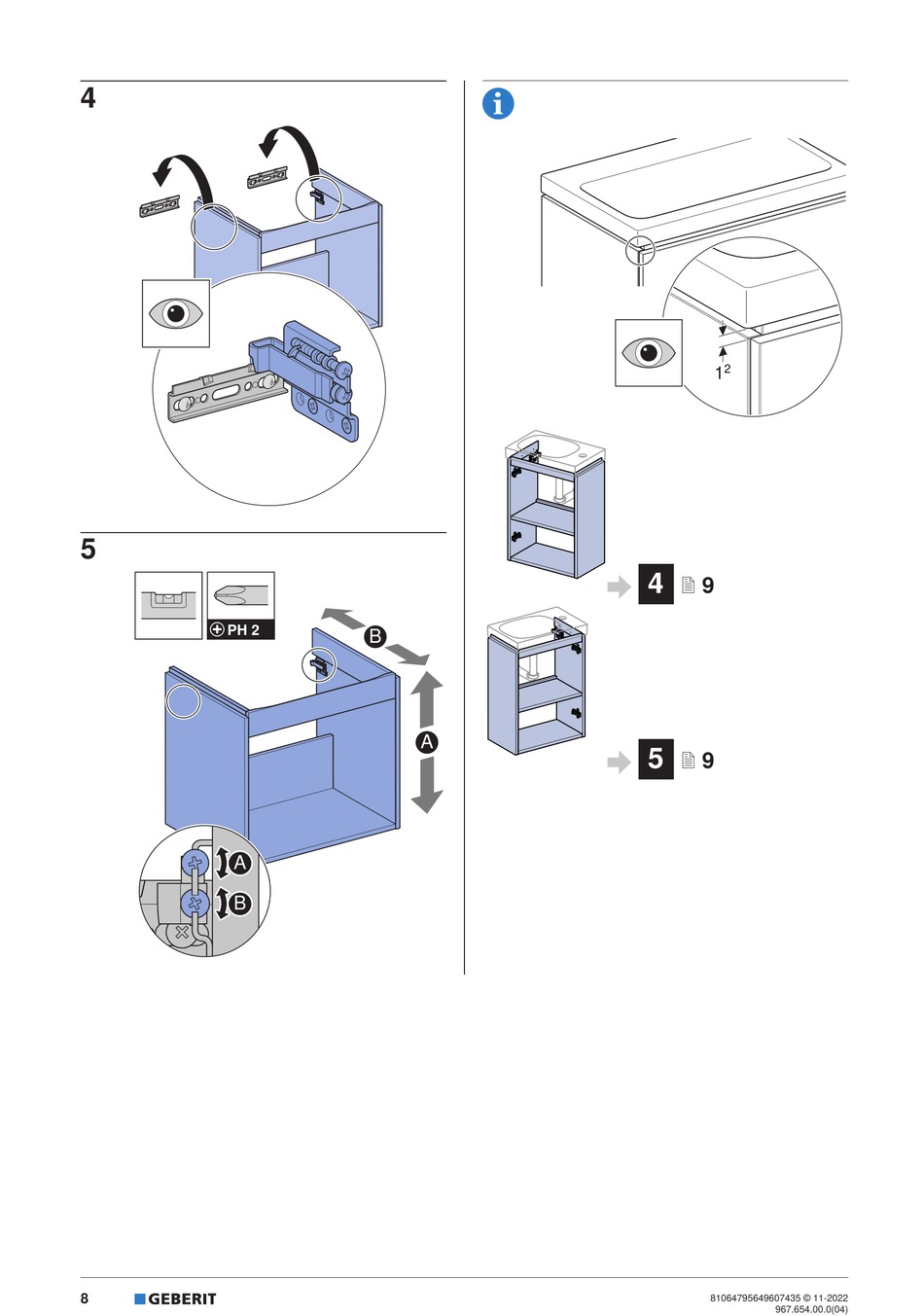 4

5

PH 2

B

A

A

B

$1^2$

4 9

5 9

8 GEBERIT

81064795649607435 © 11-2022
967.654.00.0(04)