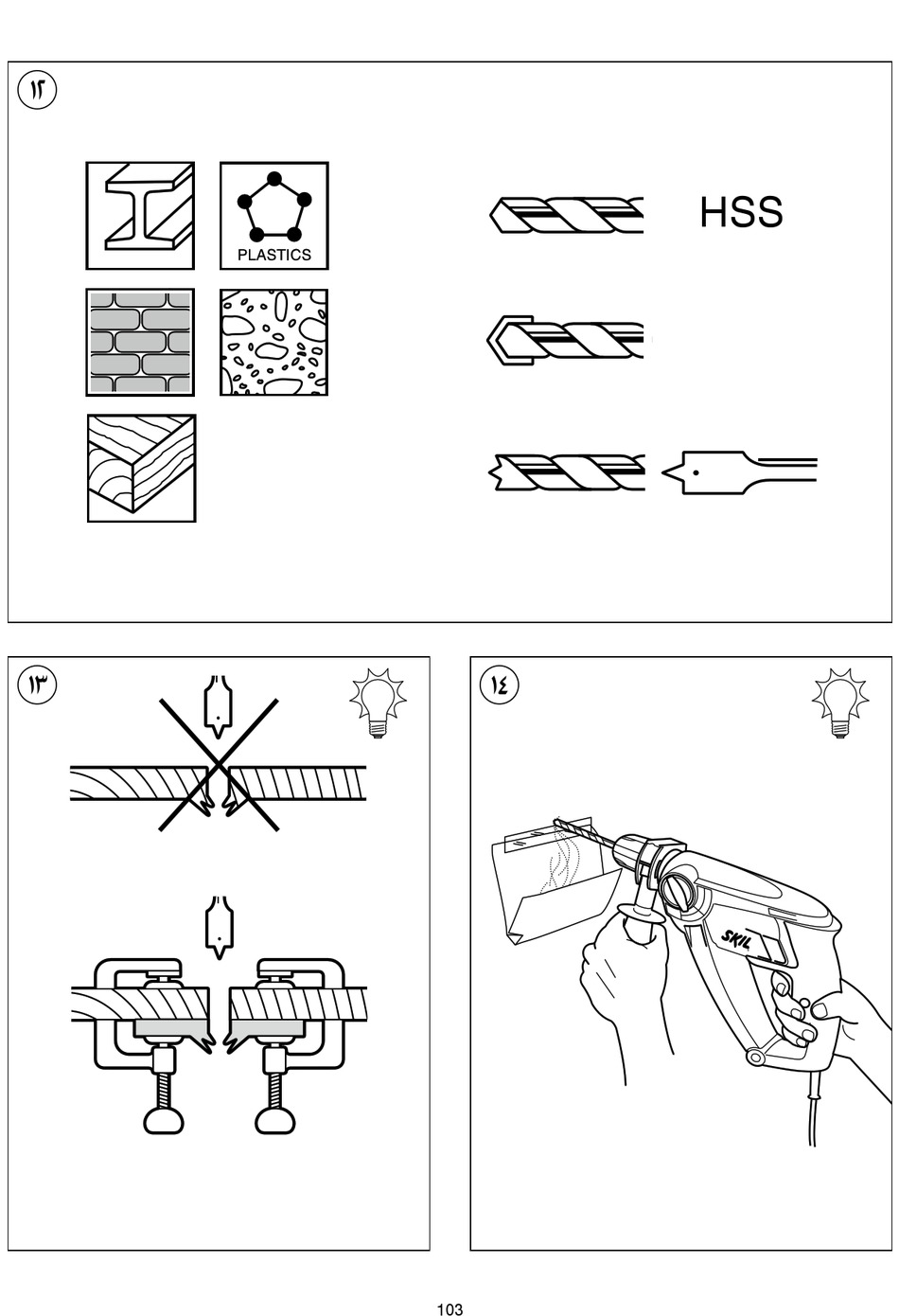 ١٢

PLASTICS

HSS

١٣

١٤

SKIL

103