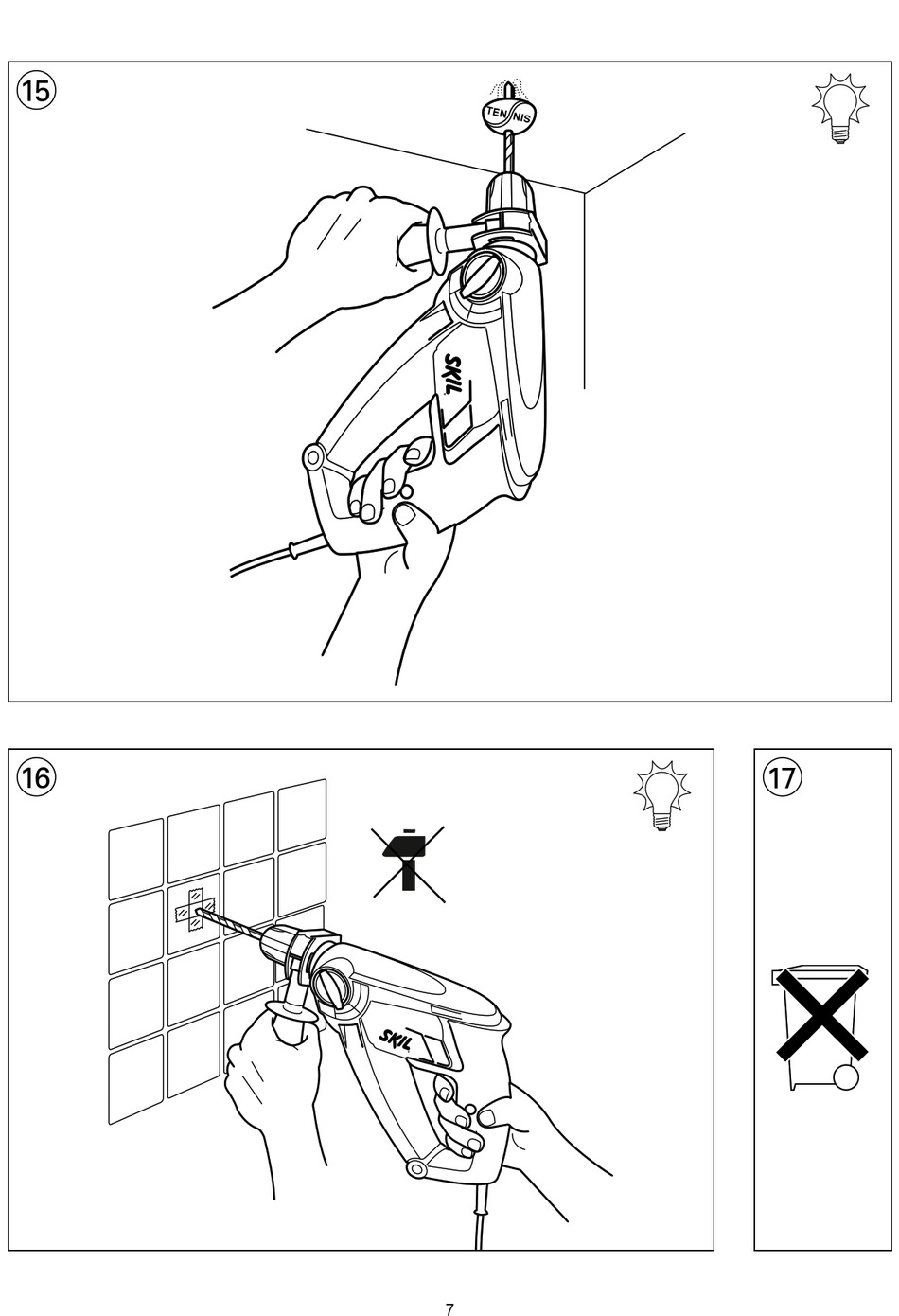 15

TENNIS

SKIL

16

SKIL

17

7