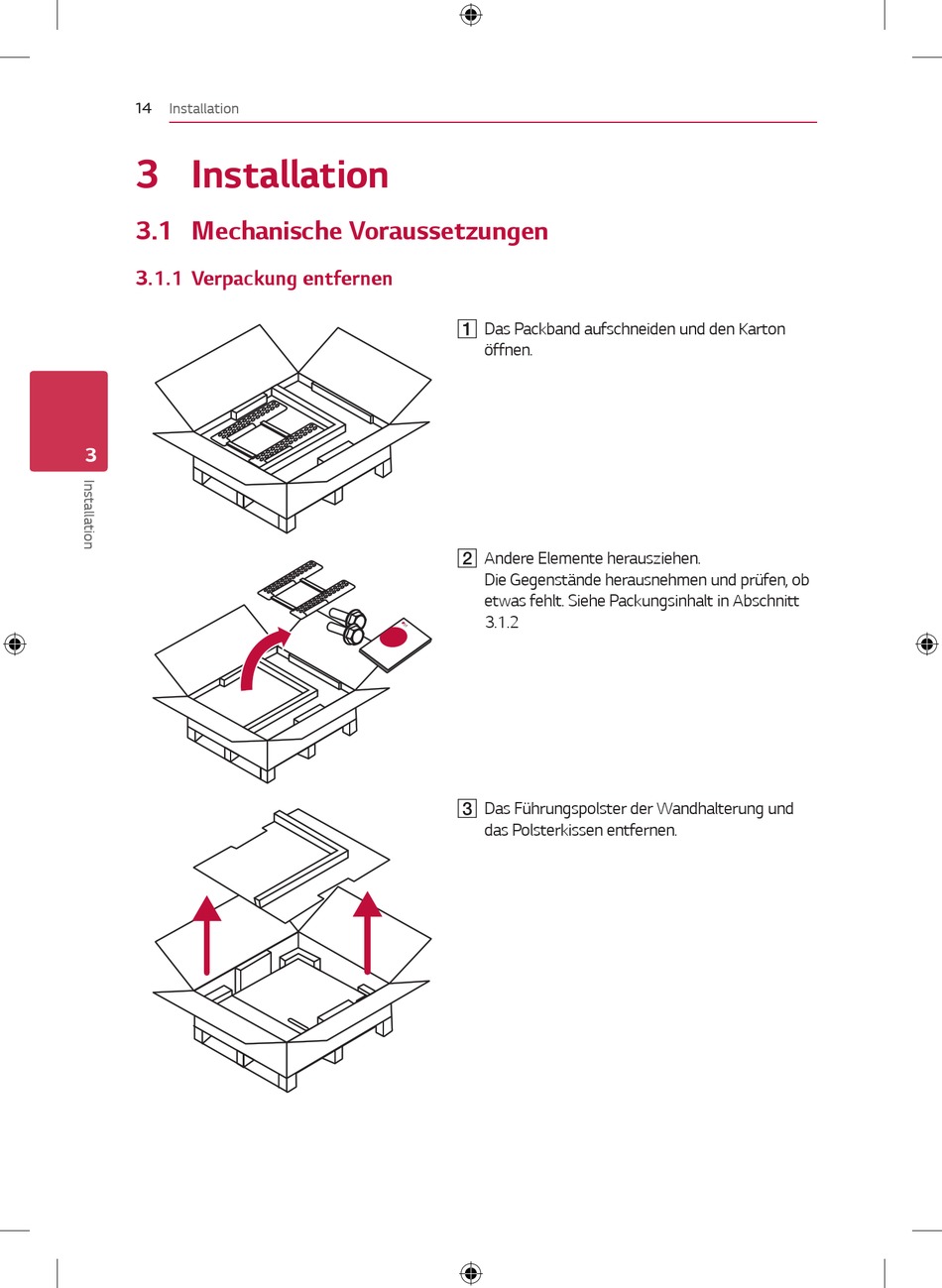 14 Installation

3 Installation

3.1 Mechanische Voraussetzungen

3.1.1 Verpackung entfernen

3

Installation

1 Das Packband aufschneiden und den Karton öffnen.

2 Andere Elemente herausziehen.
Die Gegenstände herausnehmen und prüfen, ob etwas fehlt. Siehe Packungsinhalt in Abschnitt 3.1.2

3 Das Führungspolster der Wandhalterung und das Polsterkissen entfernen.