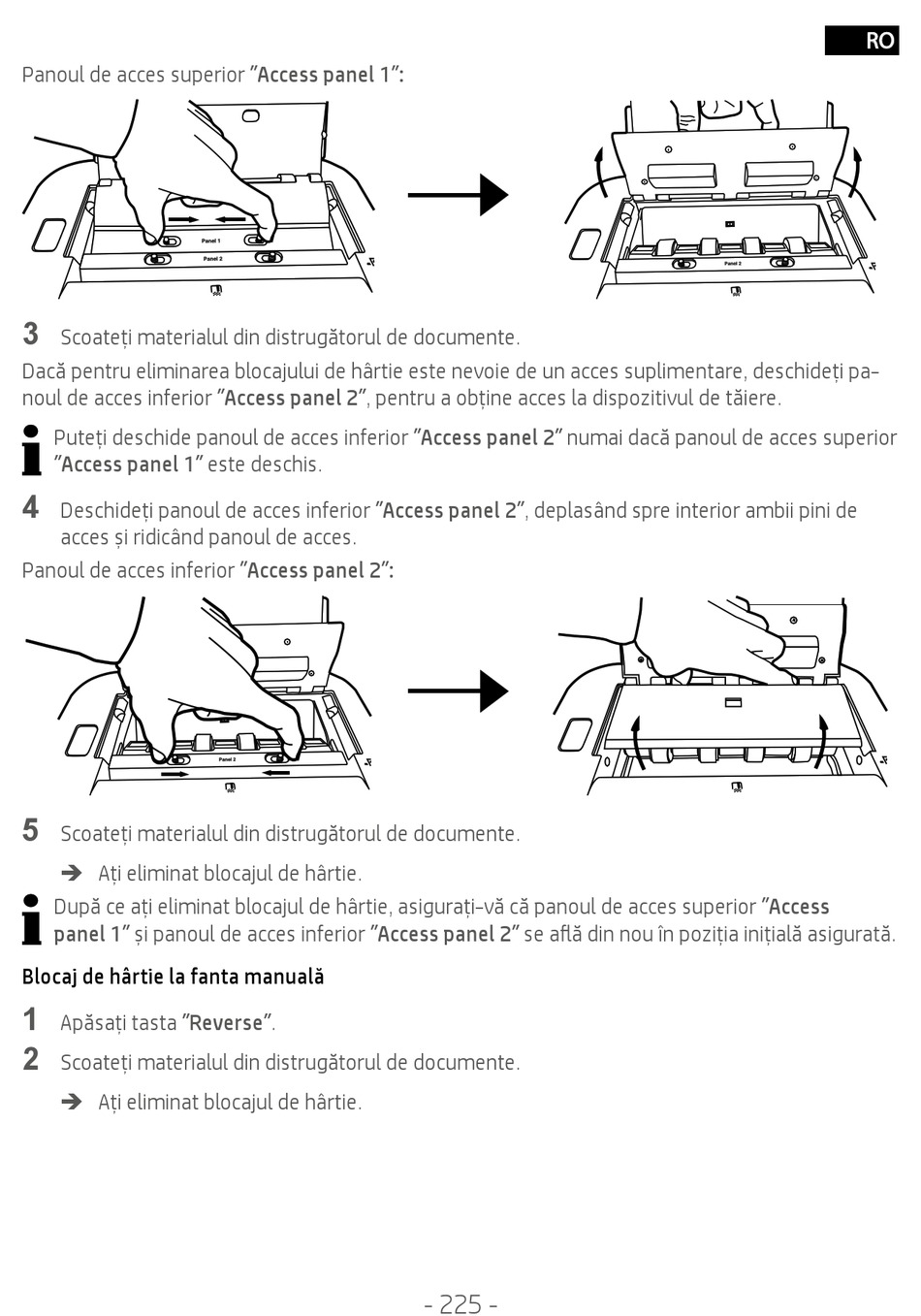 RO

Panoul de acces superior "Access panel 1":

Panel 1
Panel 2

Panel 2

3 Scoateți materialul din distrugătorul de documente.

Dacă pentru eliminarea blocajului de hârtie este nevoie de un acces suplimentare, deschideți panoul de acces inferior "Access panel 2", pentru a obține acces la dispozitivul de tăiere.

Puteți deschide panoul de acces inferior "Access panel 2" numai dacă panoul de acces superior "Access panel 1" este deschis.

4 Deschideți panoul de acces inferior "Access panel 2", deplasând spre interior ambii pini de acces și ridicând panoul de acces.

Panoul de acces inferior "Access panel 2":

Panel 2

5 Scoateți materialul din distrugătorul de documente.

➔ Ați eliminat blocajul de hârtie.

După ce ați eliminat blocajul de hârtie, asigurați-vă că panoul de acces superior "Access panel 1" și panoul de acces inferior "Access panel 2" se află din nou în poziția inițială asigurată.

Blocaj de hârtie la fanta manuală

1 Apăsați tasta "Reverse".

2 Scoateți materialul din distrugătorul de documente.

➔ Ați eliminat blocajul de hârtie.

- 225 -