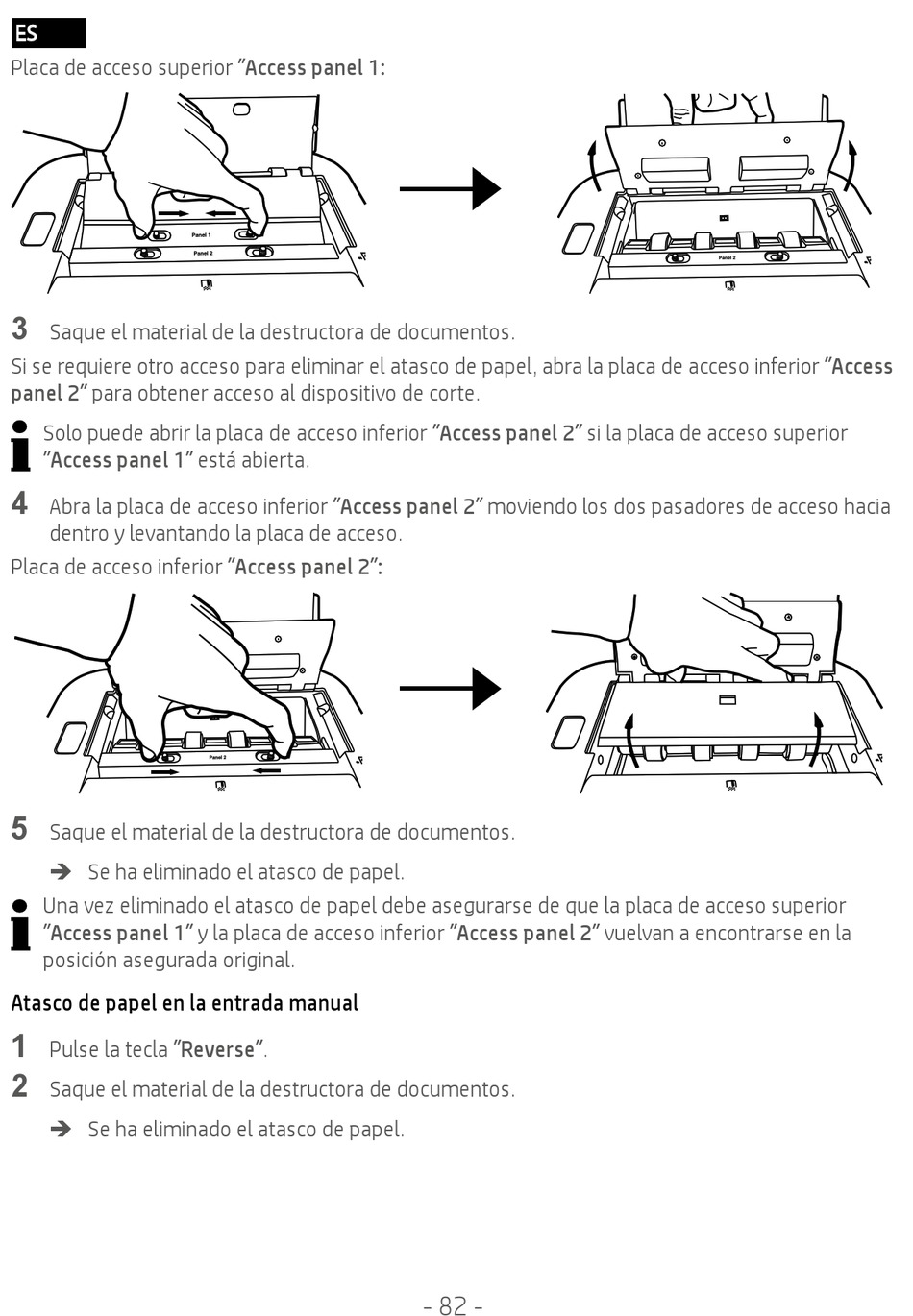 ES

Placa de acceso superior "Access panel 1:

Panel 1

Panel 2

Panel 2

3 Saque el material de la destructora de documentos.

Si se requiere otro acceso para eliminar el atasco de papel, abra la placa de acceso inferior "Access panel 2" para obtener acceso al dispositivo de corte.

Solo puede abrir la placa de acceso inferior "Access panel 2" si la placa de acceso superior "Access panel 1" está abierta.

4 Abra la placa de acceso inferior "Access panel 2" moviendo los dos pasadores de acceso hacia dentro y levantando la placa de acceso.

Placa de acceso inferior "Access panel 2":

Panel 2

5 Saque el material de la destructora de documentos.

➔ Se ha eliminado el atasco de papel.

Una vez eliminado el atasco de papel debe asegurarse de que la placa de acceso superior "Access panel 1" y la placa de acceso inferior "Access panel 2" vuelvan a encontrarse en la posición asegurada original.

Atasco de papel en la entrada manual

1 Pulse la tecla "Reverse".

2 Saque el material de la destructora de documentos.

➔ Se ha eliminado el atasco de papel.

- 82 -