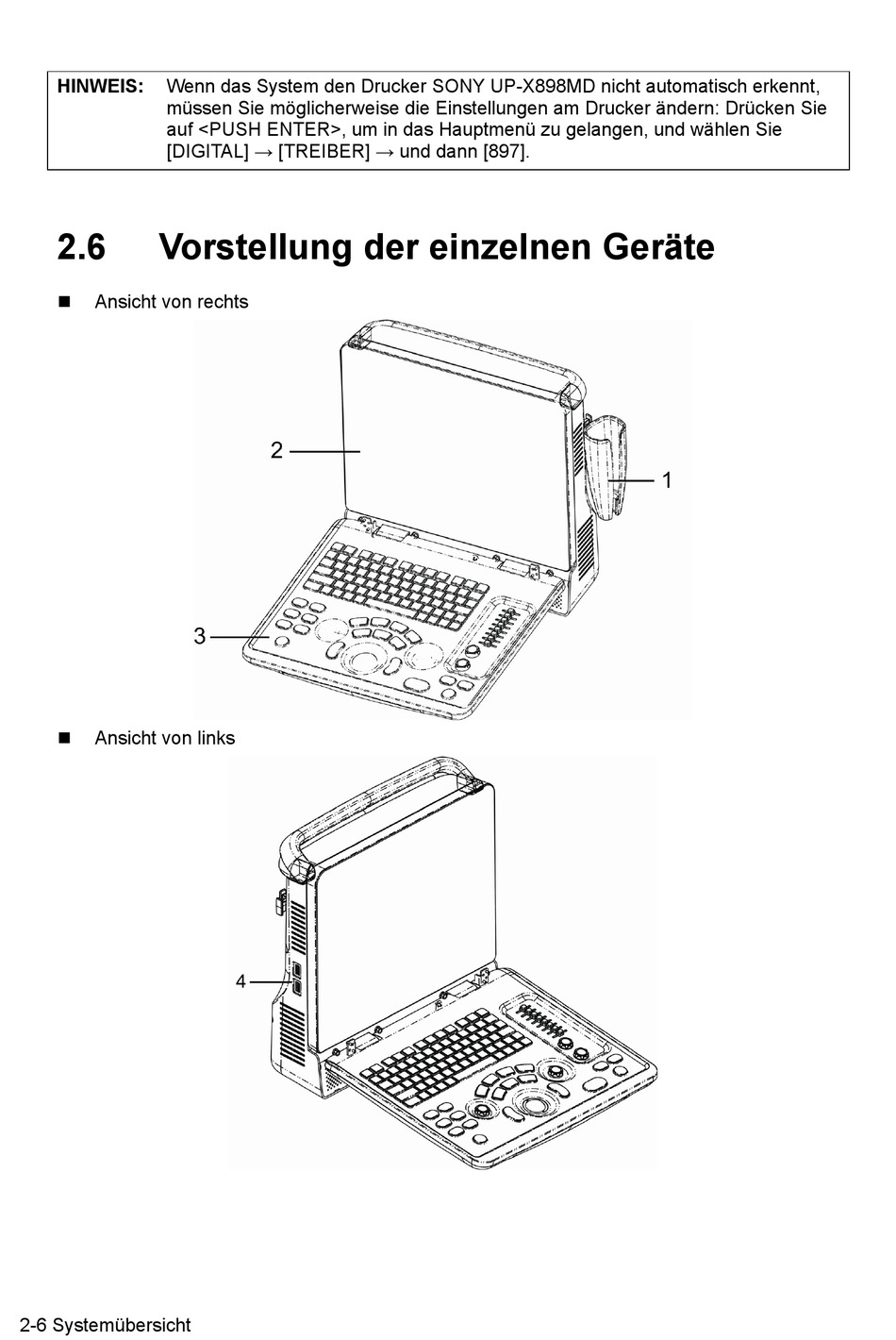 HINWEIS: Wenn das System den Drucker SONY UP-X898MD nicht automatisch erkennt, müssen Sie möglicherweise die Einstellungen am Drucker ändern: Drücken Sie auf <PUSH ENTER>, um in das Hauptmenü zu gelangen, und wählen Sie [DIGITAL] → [TREIBER] → und dann [897].

2.6 Vorstellung der einzelnen Geräte

■ Ansicht von rechts

2

1

3

■ Ansicht von links

4

2-6 Systemübersicht