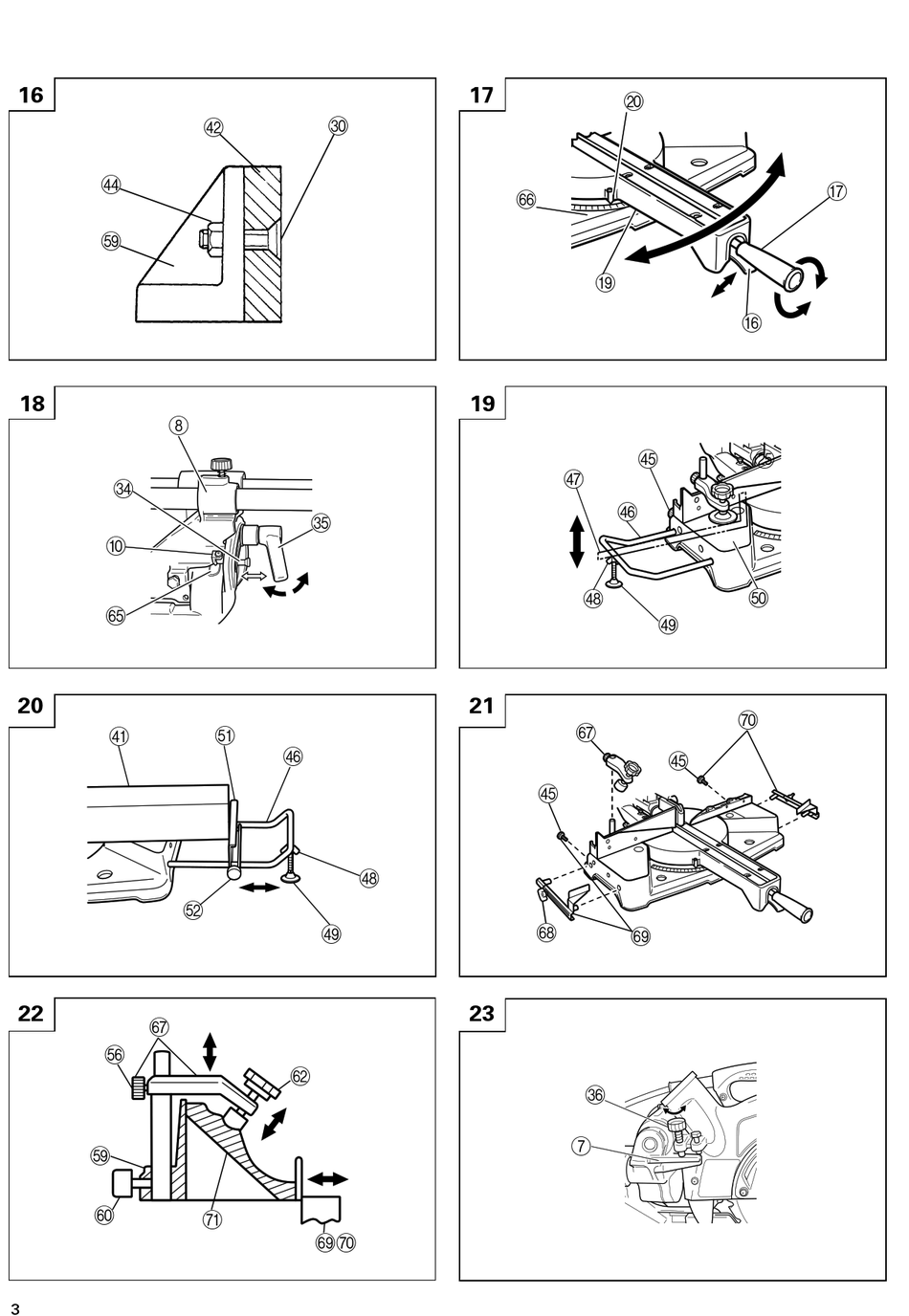 16
42
30
44
59

17
20
66
17
19
16

18
8
34
35
10
65

19
45
47
46
48
50
49

20
41
51
46
48
52
49

21
67
70
45
45
68
69

22
67
56
62
59
60
71
69
70

23
36
7

3