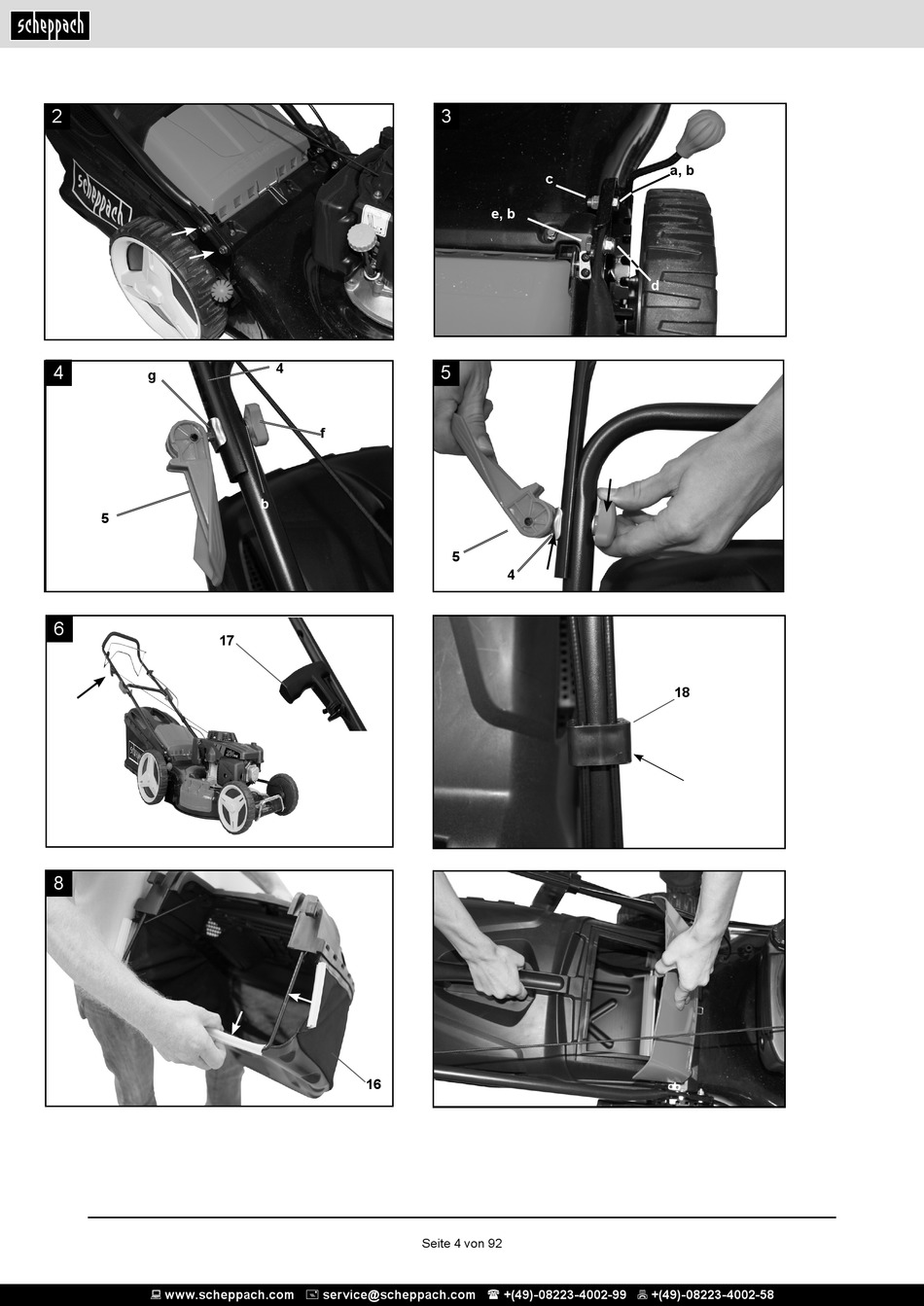 scheppach

2

scheppach

3

c

a, b

e, b

d

4

g

4

f

5

b

5

5

4

6

17

18

8

16

Seite 4 von 92

www.scheppach.com service@scheppach.com +(49)-08223-4002-99 +(49)-08223-4002-58