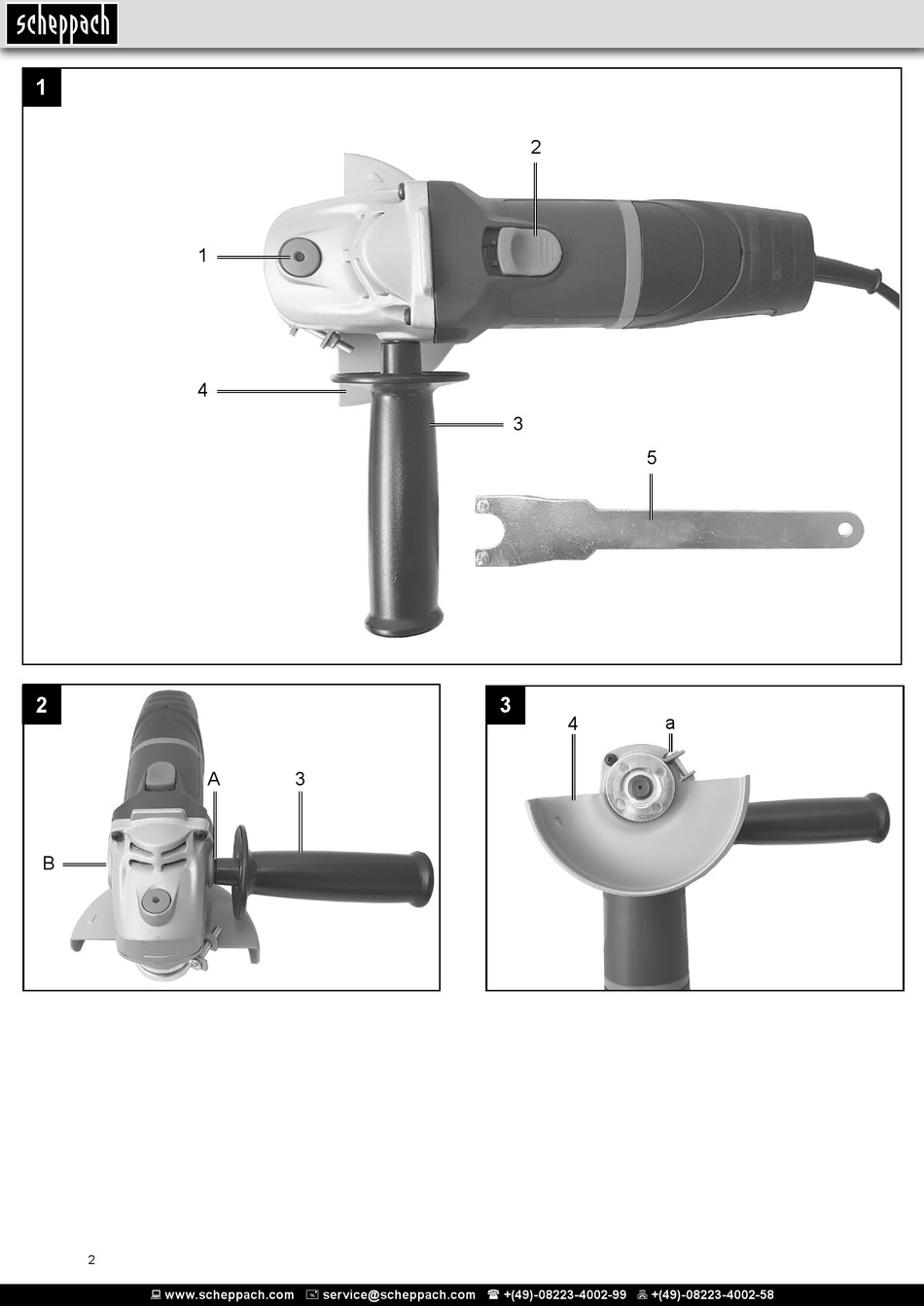 scheppach

1

2

1

4

3

5

2

A

3

B

3

4

a

2

www.scheppach.com service@scheppach.com +(49)-08223-4002-99 +(49)-08223-4002-58